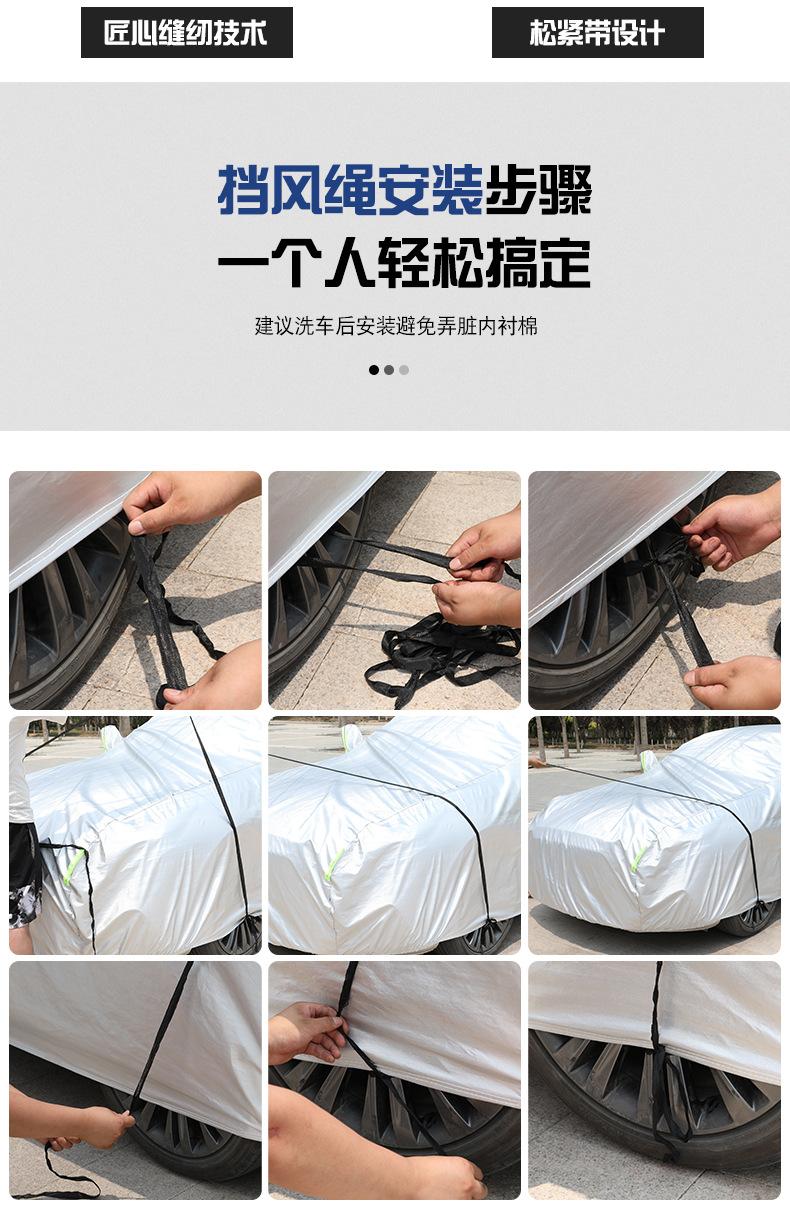 匠心缝纫技术

松紧带设计

挡风绳安装步骤
一个人轻松搞定

建议洗车后安装避免弄脏内衬棉