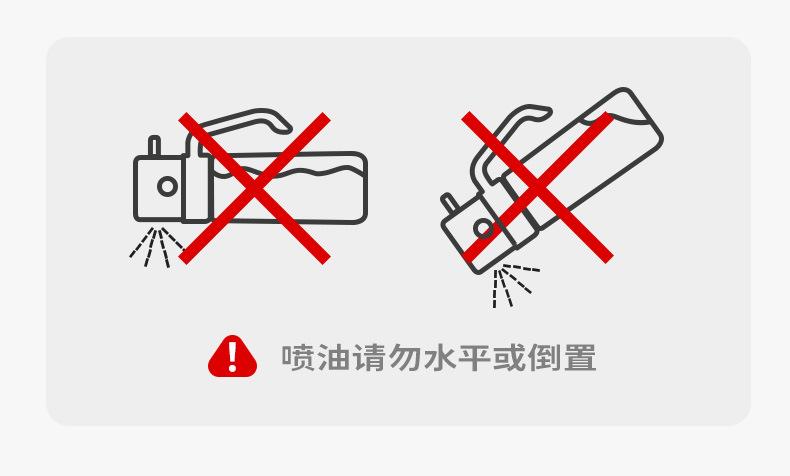 喷油请勿水平或倒置