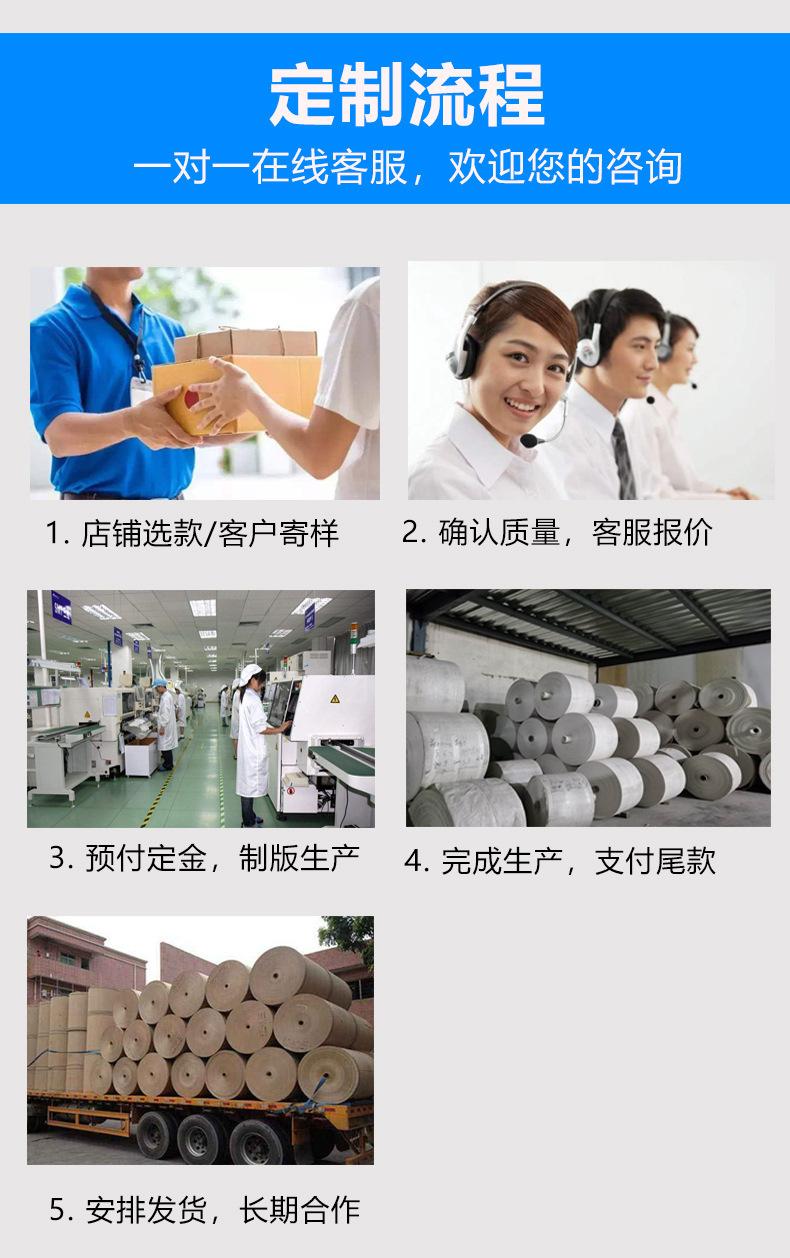 定制流程

一对一在线客服，欢迎您的咨询

1. 店铺选款/客户寄样

2. 确认质量，客服报价

3. 预付定金，制版生产

4. 完成生产，支付尾款

5. 安排发货，长期合作