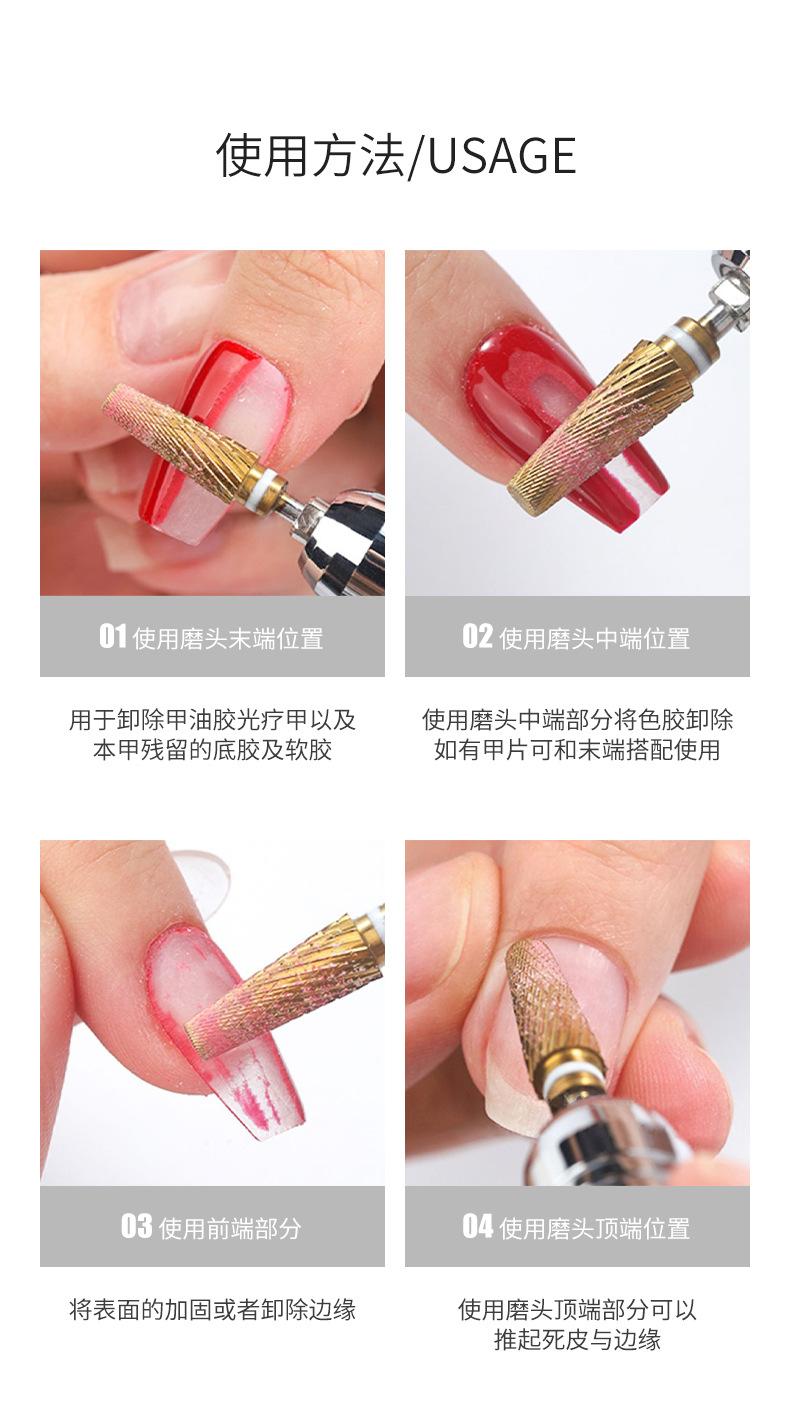 使用方法/USAGE

01 使用磨头末端位置

用于卸除甲油胶光疗甲以及本甲残留的底胶及软胶

02 使用磨头中端位置

使用磨头中端部分将色胶卸除如有甲片可和末端搭配使用

03 使用前端部分

将表面的加固或者卸除边缘

04 使用磨头顶端位置

使用磨头顶端部分可以推起死皮与边缘