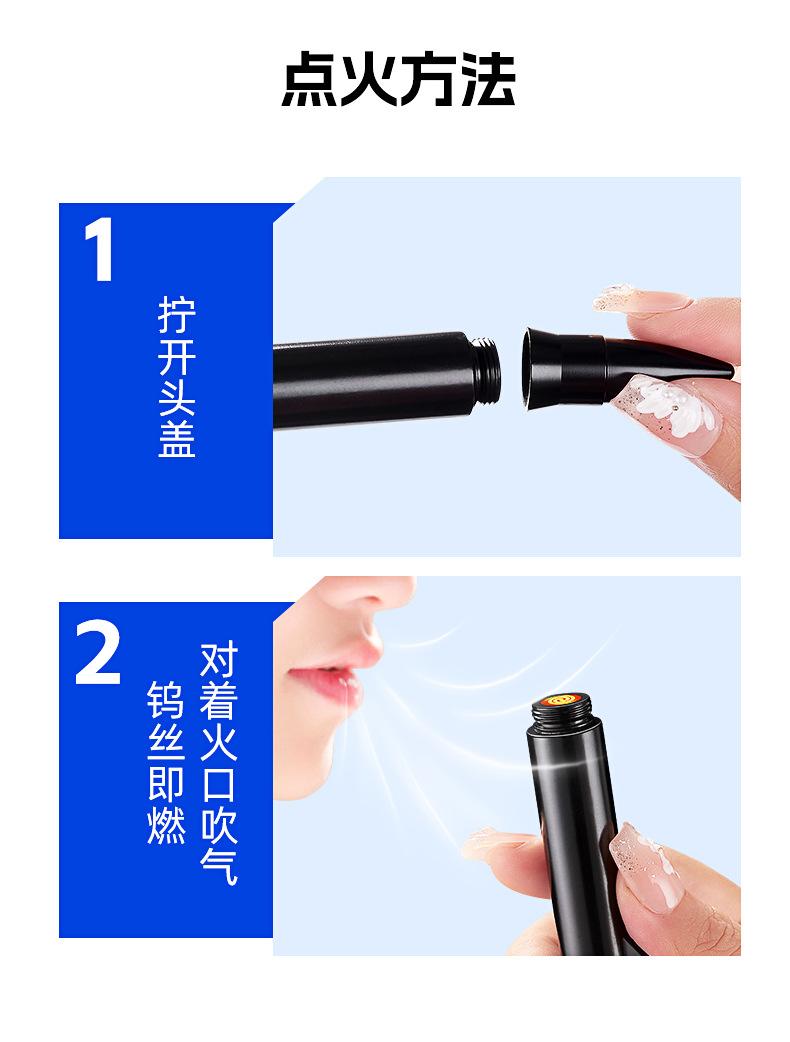 点火方法

1

拧开头盖

2

对着火口吹气

钨丝即燃