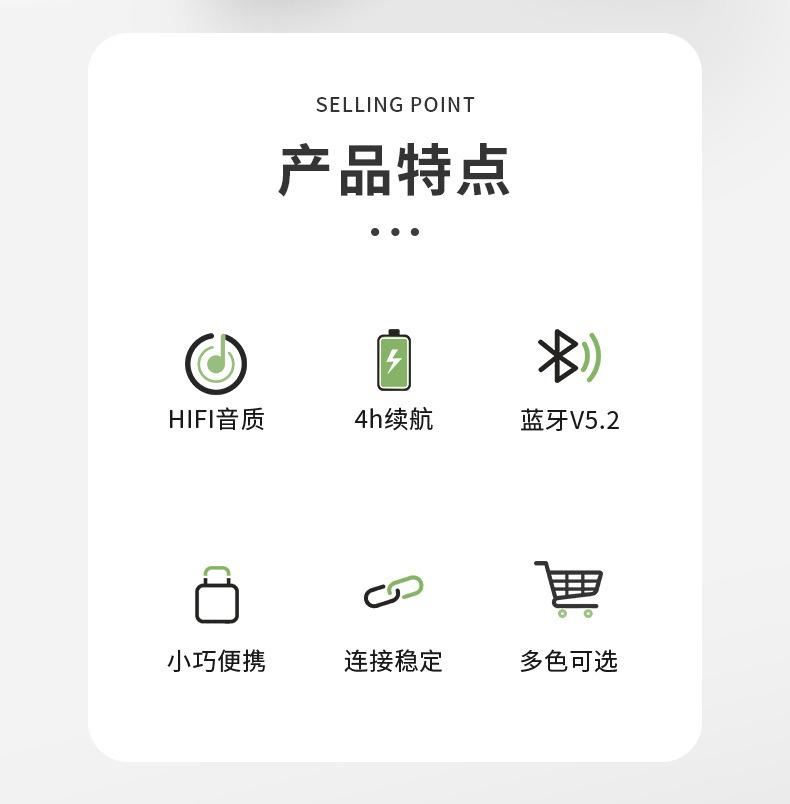 SELLING POINT

产品特点

HIFI音质

4h续航

蓝牙V5.2

小巧便携

连接稳定

多色可选