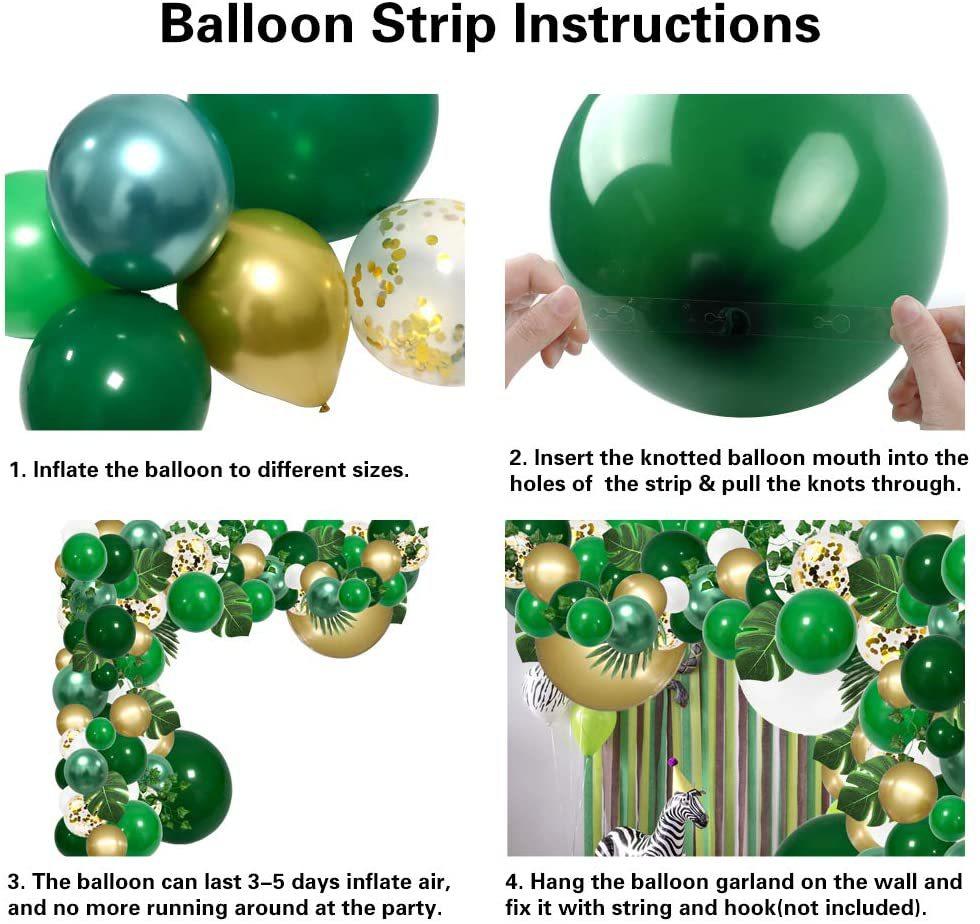 Balloon Strip Instructions

1. Inflate the balloon to different sizes.

2. Insert the knotted balloon mouth into the holes of  the strip & pull the knots through.

3. The balloon can last 3–5 days inflate air, and no more running around at the party.

4. Hang the balloon garland on the wall and fix it with string and hook(not included).