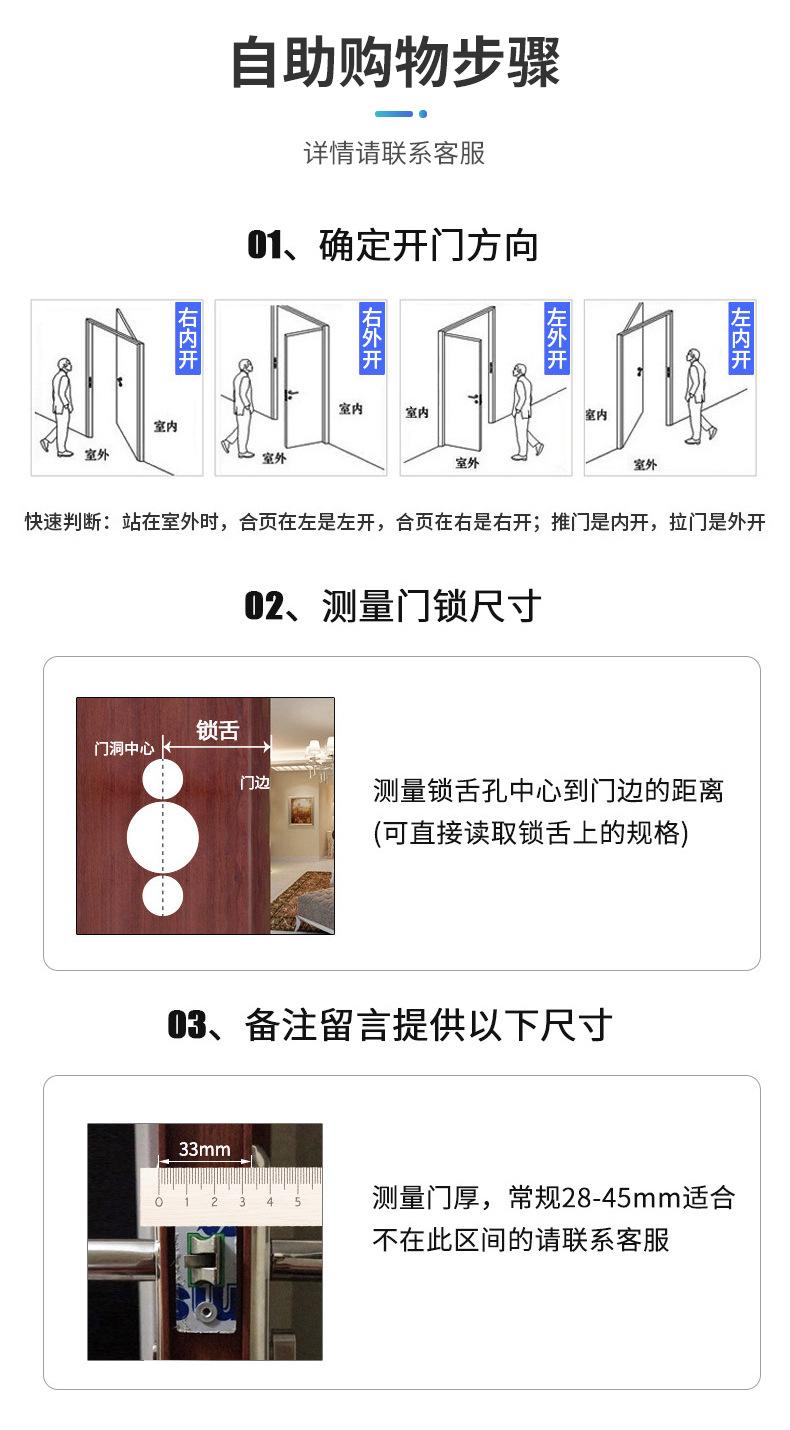 自助购物步骤

详情请联系客服

01、确定开门方向

右内开

室内

室外

右外开

室内

室外

左外开

室内

室外

左内开

室内

室外

快速判断：站在室外时，合页在左是左开，合页在右是右开；推门是内开，拉门是外开

02、测量门锁尺寸

锁舌

门洞中心

门边

测量锁舌孔中心到门边的距离
(可直接读取锁舌上的规格)

03、备注留言提供以下尺寸

33mm

0 1 2 3 4 5

测量门厚，常规28-45mm适合
不在此区间的请联系客服