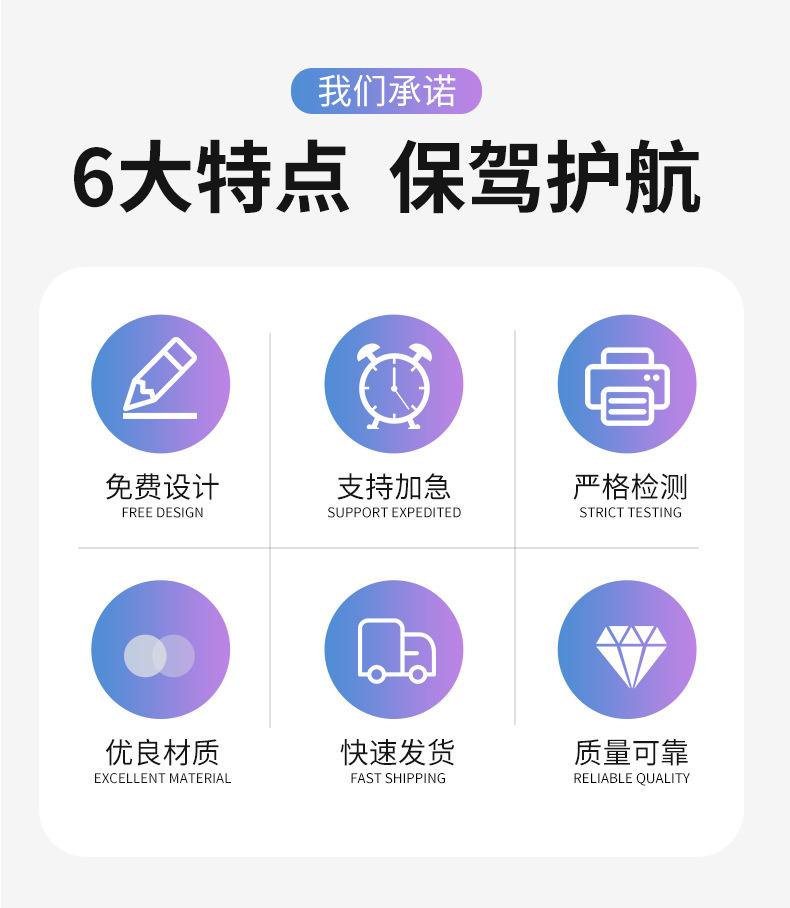 我们承诺

6大特点 保驾护航

免费设计
FREE DESIGN

支持加急
SUPPORT EXPEDITED

严格检测
STRICT TESTING

优良材质
EXCELLENT MATERIAL

快速发货
FAST SHIPPING

质量可靠
RELIABLE QUALITY