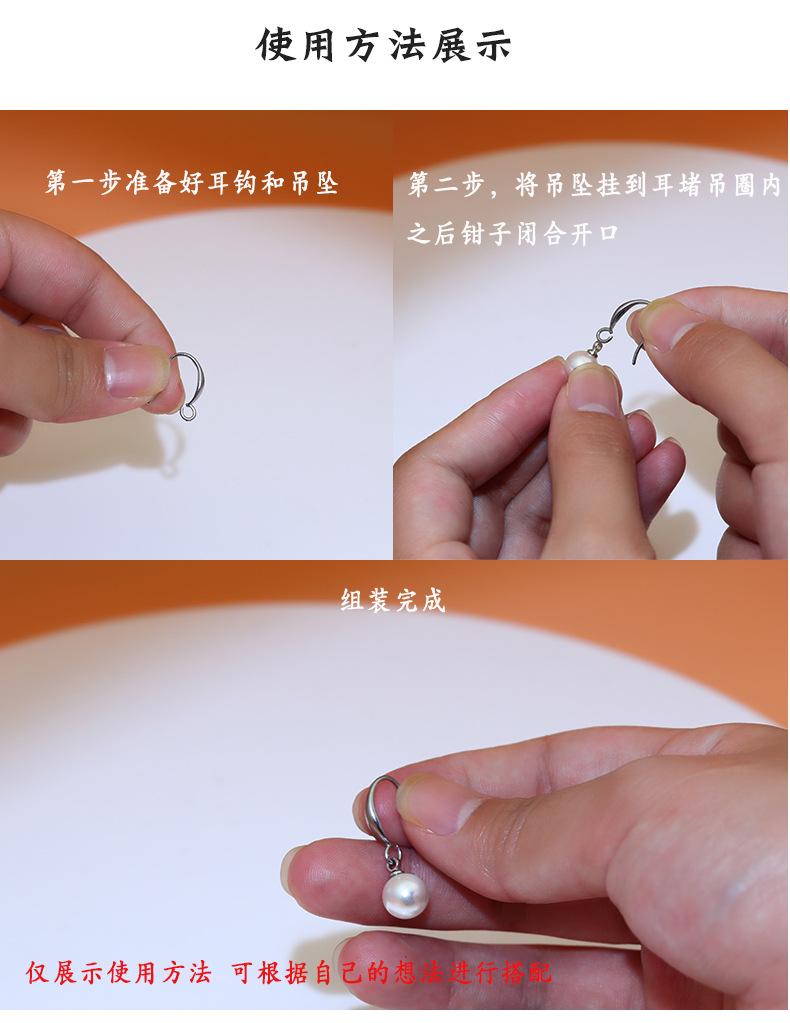 使用方法展示

第一步准备好耳钩和吊坠

第二步，将吊坠挂到耳堵吊圈内之后钳子闭合开口

组装完成

仅展示使用方法 可根据自己的想法进行搭配