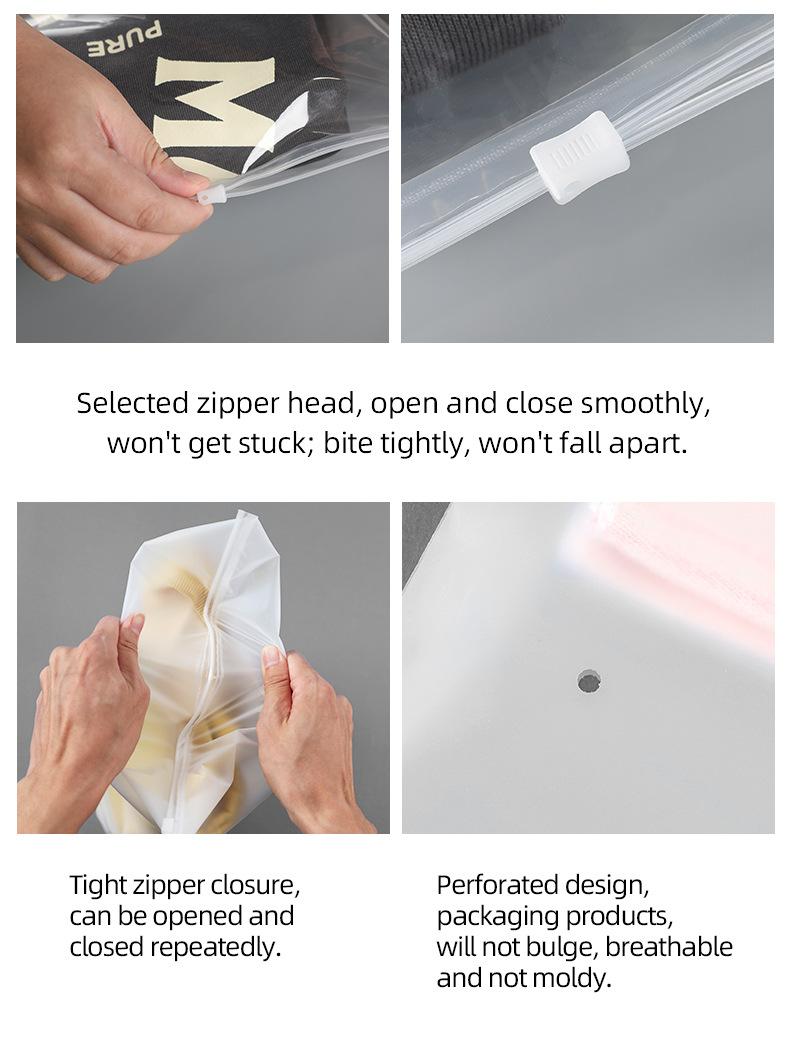 PURE

M

Selected zipper head, open and close smoothly, won't get stuck; bite tightly, won't fall apart.

Tight zipper closure, can be opened and closed repeatedly.

Perforated design, packaging products, will not bulge, breathable and not moldy.