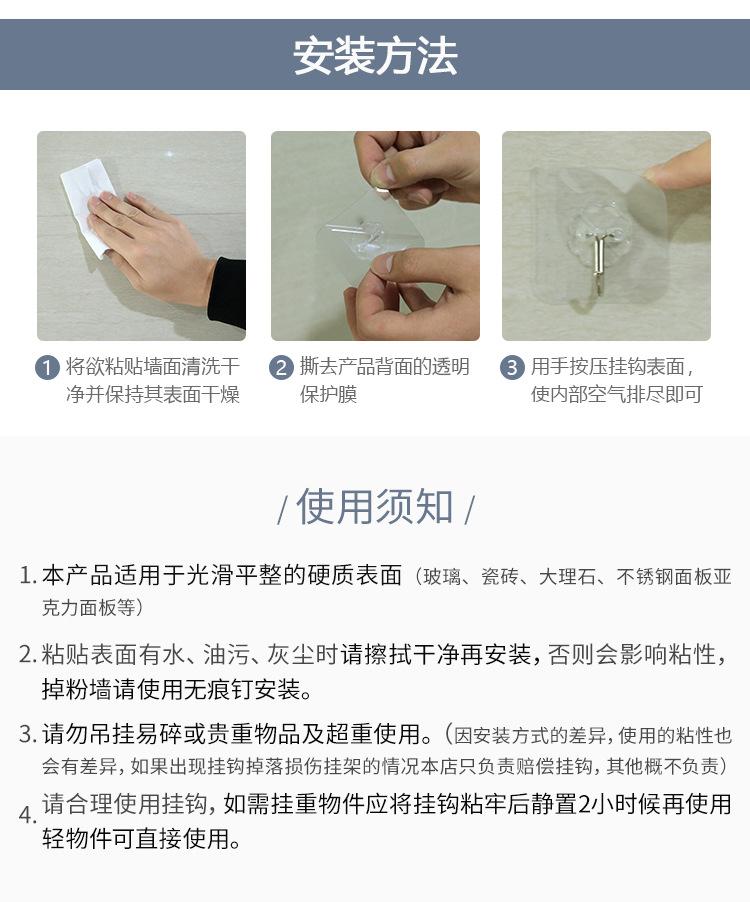 安装方法

1 将欲粘贴墙面清洗干净并保持其表面干燥

2 撕去产品背面的透明保护膜

3 用手按压挂钩表面，使内部空气排尽即可

/ 使用须知 /

1. 本产品适用于光滑平整的硬质表面（玻璃、瓷砖、大理石、不锈钢面板亚克力面板等）

2. 粘贴表面有水、油污、灰尘时请擦拭干净再安装，否则会影响粘性，掉粉墙请使用无痕钉安装。

3. 请勿吊挂易碎或贵重物品及超重使用。（因安装方式的差异，使用的粘性也会有差异，如果出现挂钩掉落损伤挂架的情况本店只负责赔偿挂钩，其他概不负责）

4. 请合理使用挂钩，如需挂重物件应将挂钩粘牢后静置2小时候再使用轻物件可直接使用。