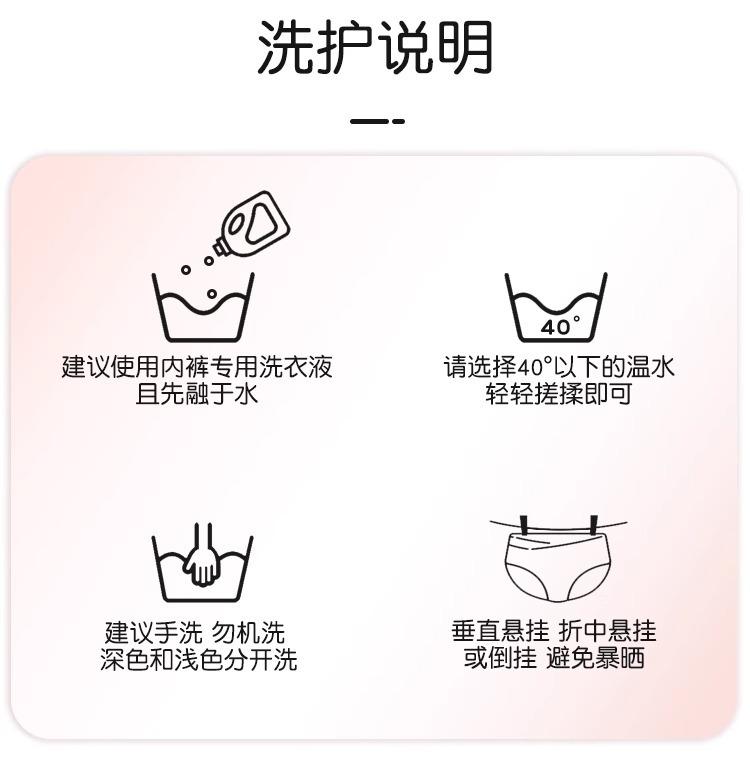 洗护说明

建议使用内裤专用洗衣液
且先融于水

40°

请选择40°以下的温水
轻轻搓揉即可

建议手洗 勿机洗
深色和浅色分开洗

垂直悬挂 折中悬挂
或倒挂 避免暴晒