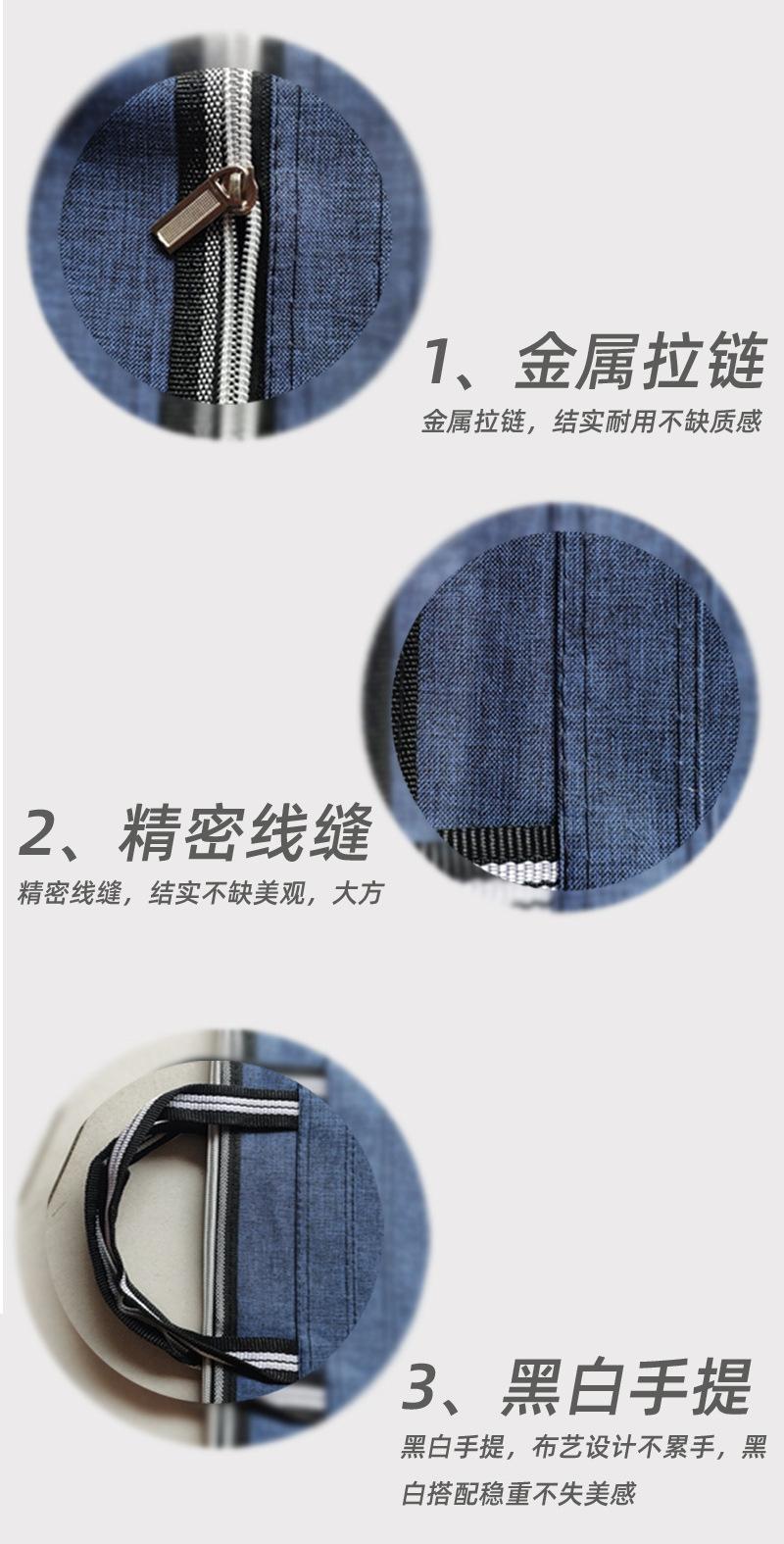 1、金属拉链

金属拉链，结实耐用不缺质感

2、精密线缝

精密线缝，结实不缺美观，大方

3、黑白手提

黑白手提，布艺设计不累手，黑白搭配稳重不失美感