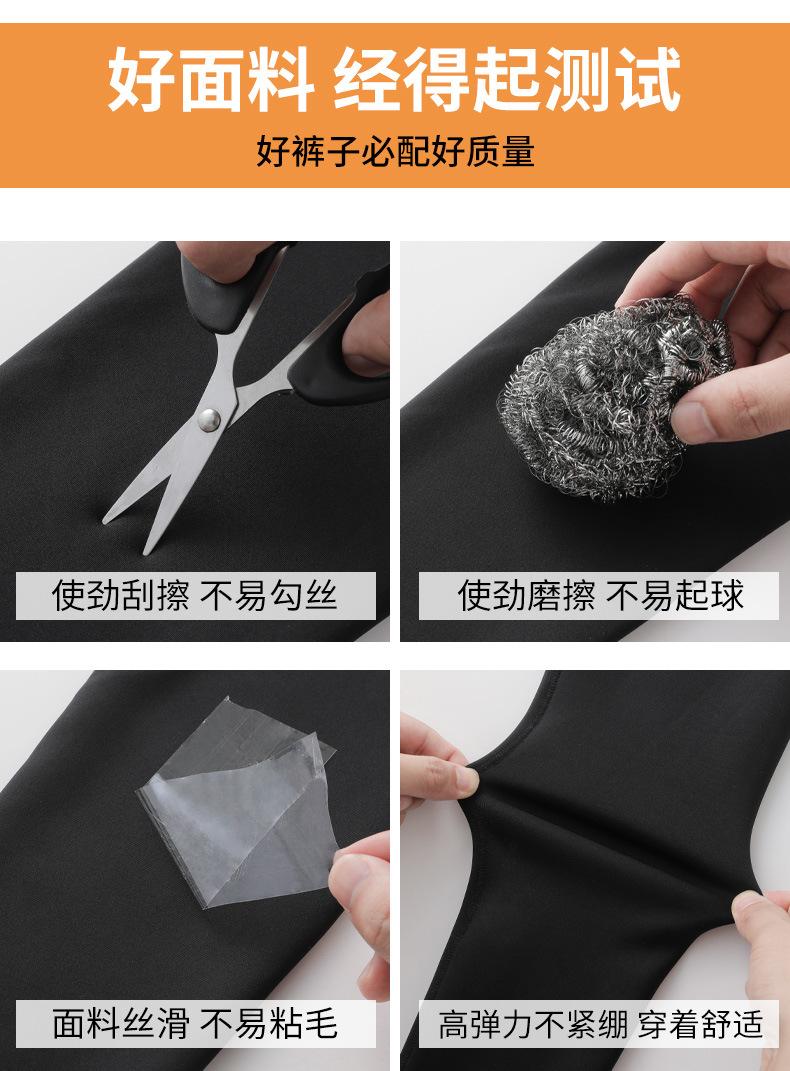 好面料 经得起测试

好裤子必配好质量

使劲刮擦 不易勾丝

使劲磨擦 不易起球

面料丝滑 不易粘毛

高弹力不紧绷 穿着舒适