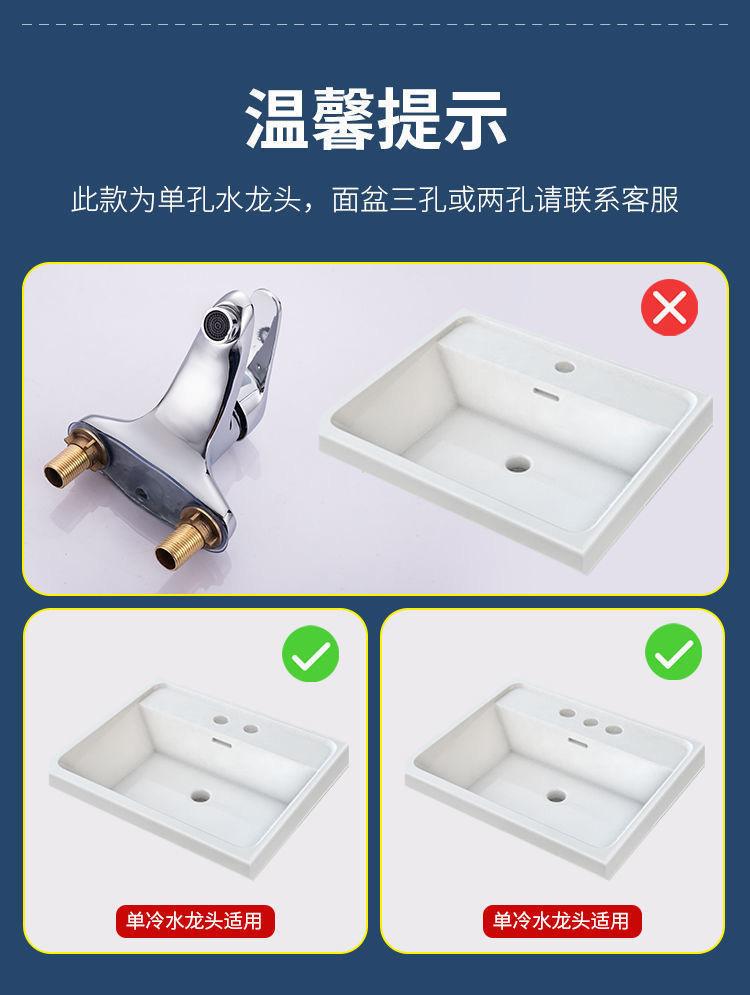 温馨提示

此款为单孔水龙头，面盆三孔或两孔请联系客服

单冷水龙头适用

单冷水龙头适用