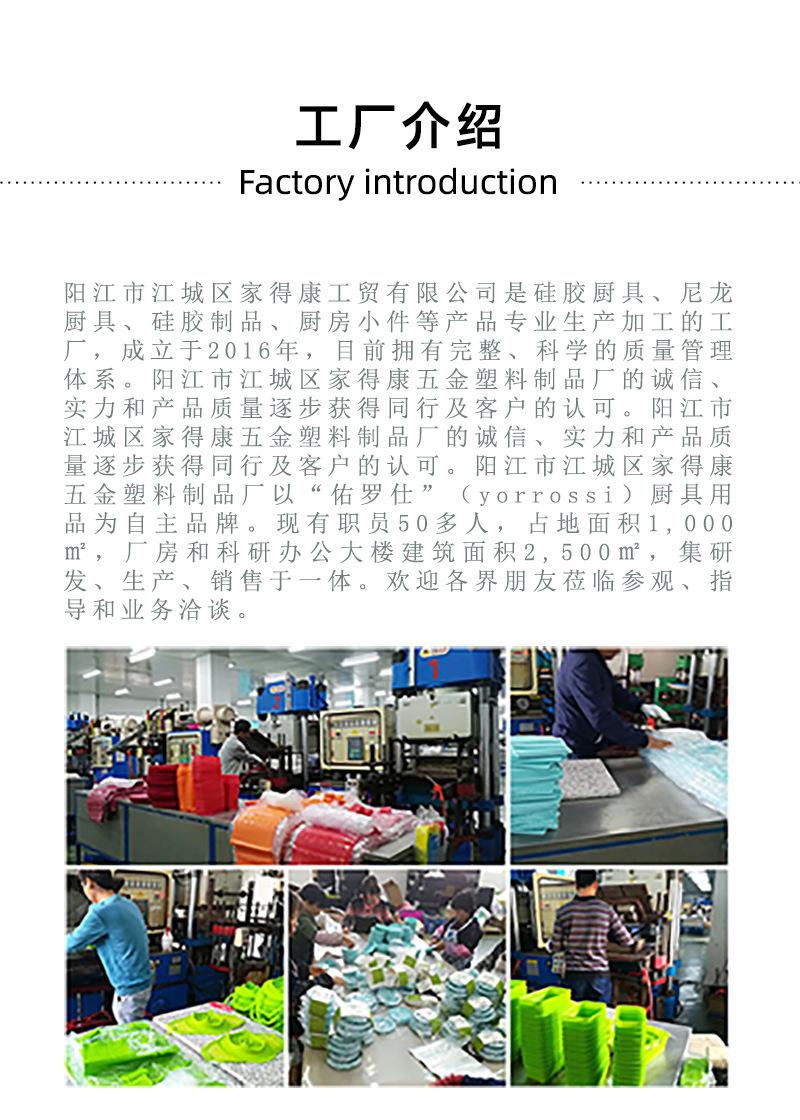 工厂介绍

Factory introduction

阳江市江城区家得康工贸有限公司是硅胶厨具、尼龙厨具、硅胶制品、厨房小件等产品专业生产加工的工厂，成立于2016年，目前拥有完整、科学的质量管理体系。阳江市江城区家得康五金塑料制品厂的诚信、实力和产品质量逐步获得同行及客户的认可。阳江市江城区家得康五金塑料制品厂的诚信、实力和产品质量逐步获得同行及客户的认可。阳江市江城区家得康五金塑料制品厂以“佑罗仕”（yorrossi）厨具用品为自主品牌。现有职员50多人，占地面积1,000㎡，厂房和科研办公大楼建筑面积2,500㎡，集研发、生产、销售于一体。欢迎各界朋友莅临参观、指导和业务洽谈。