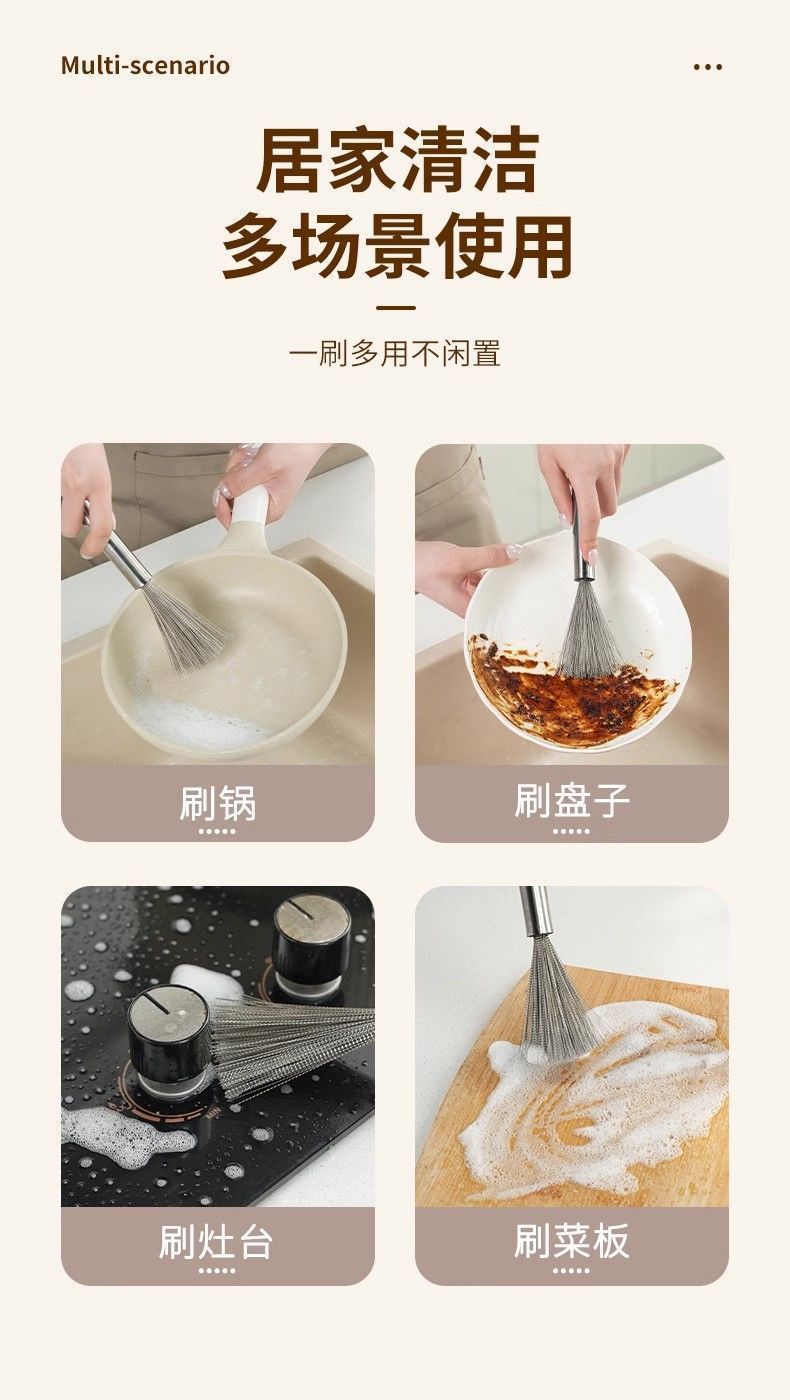 Multi-scenario

居家清洁
多场景使用

一刷多用不闲置

刷锅

刷盘子

刷灶台

刷菜板