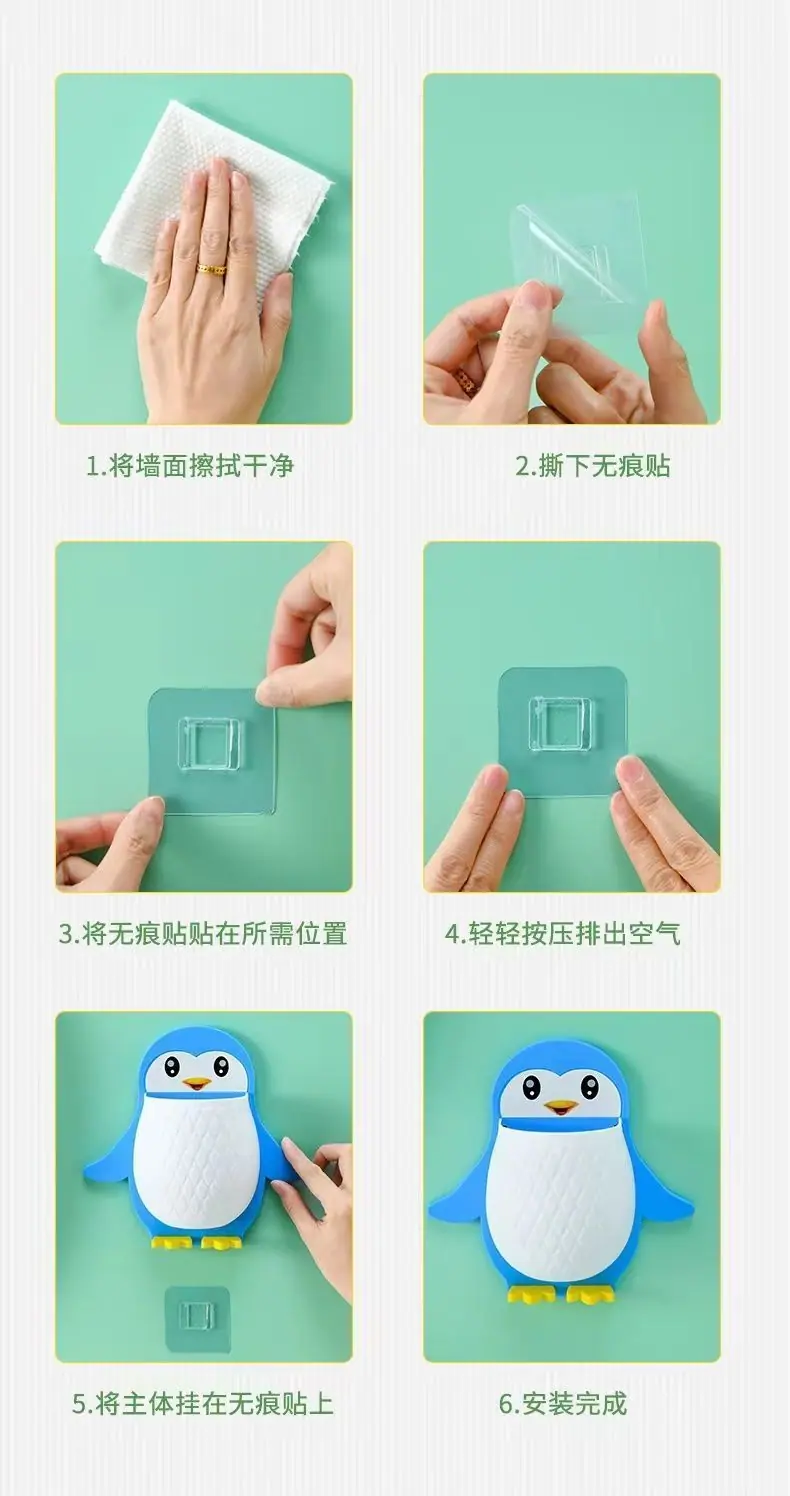 1.将墙面擦拭干净

2.撕下无痕贴

3.将无痕贴贴在所需位置

4.轻轻按压排出空气

5.将主体挂在无痕贴上

6.安装完成