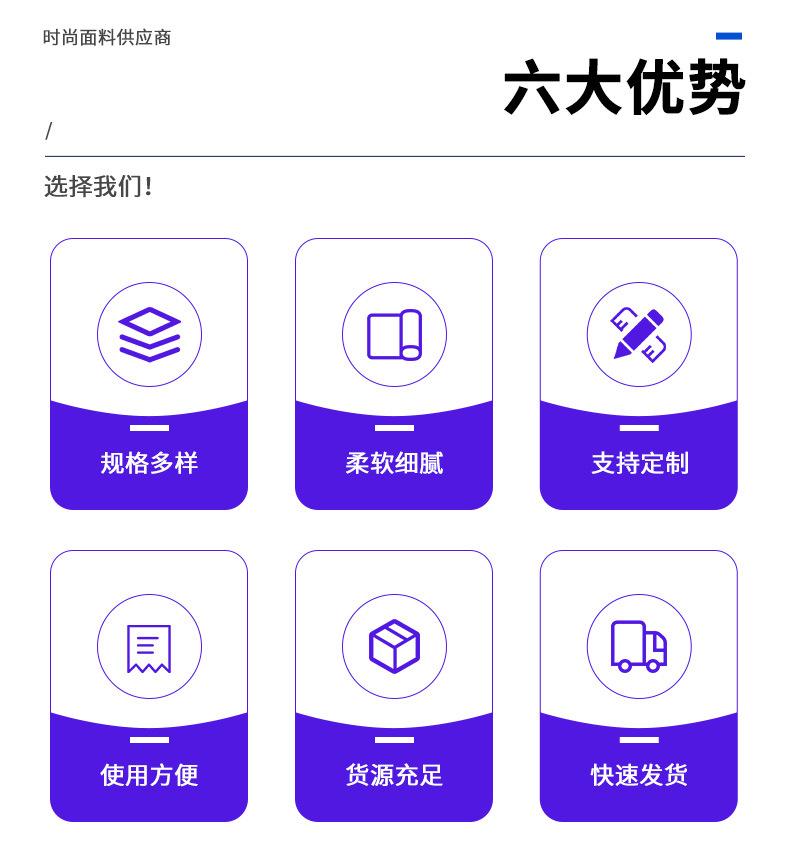 时尚面料供应商

六大优势

/

选择我们!

规格多样

柔软细腻

支持定制

使用方便

货源充足

快速发货