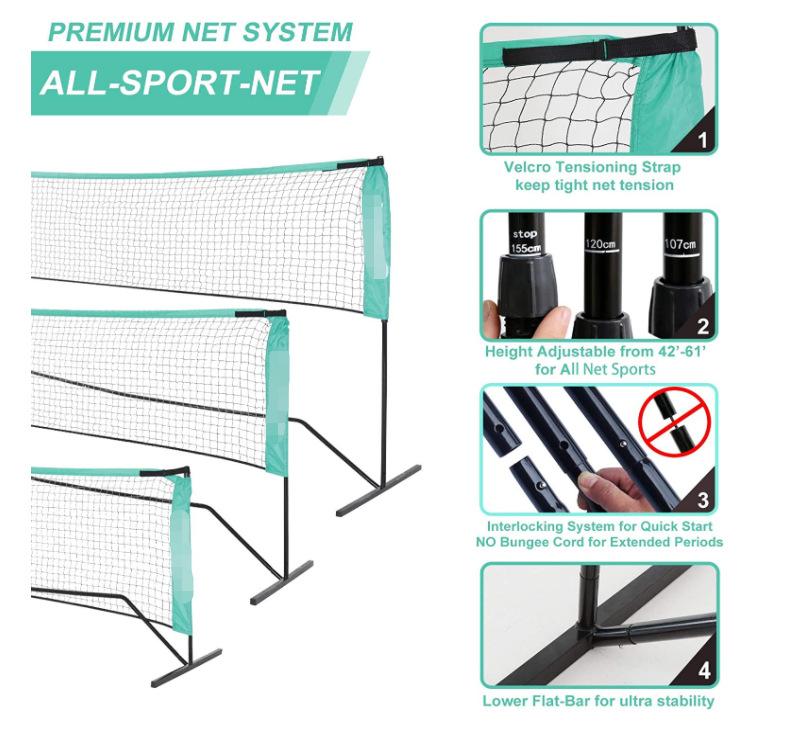 PREMIUM NET SYSTEM

ALL-SPORT-NET

1

Velcro Tensioning Strap keep tight net tension

stop 155cm

120cm

107cm

2

Height Adjustable from 42'-61' for All Net Sports

3

Interlocking System for Quick Start NO Bungee Cord for Extended Periods

4

Lower Flat-Bar for ultra stability