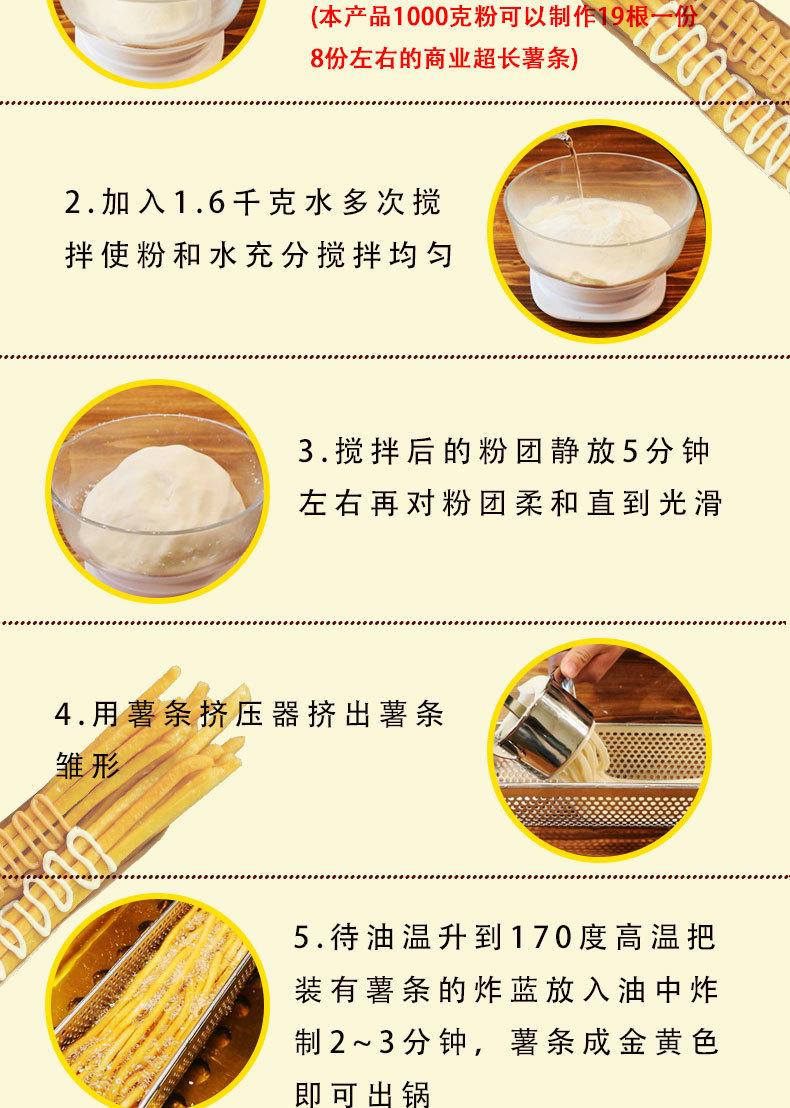 (本产品1000克粉可以制作19根一份8份左右的商业超长薯条)

2.加入1.6千克水多次搅拌使粉和水充分搅拌均匀

3.搅拌后的粉团静放5分钟左右再对粉团柔和直到光滑

4.用薯条挤压器挤出薯条雏形

5.待油温升到170度高温把装有薯条的炸蓝放入油中炸制2~3分钟，薯条成金黄色即可出锅