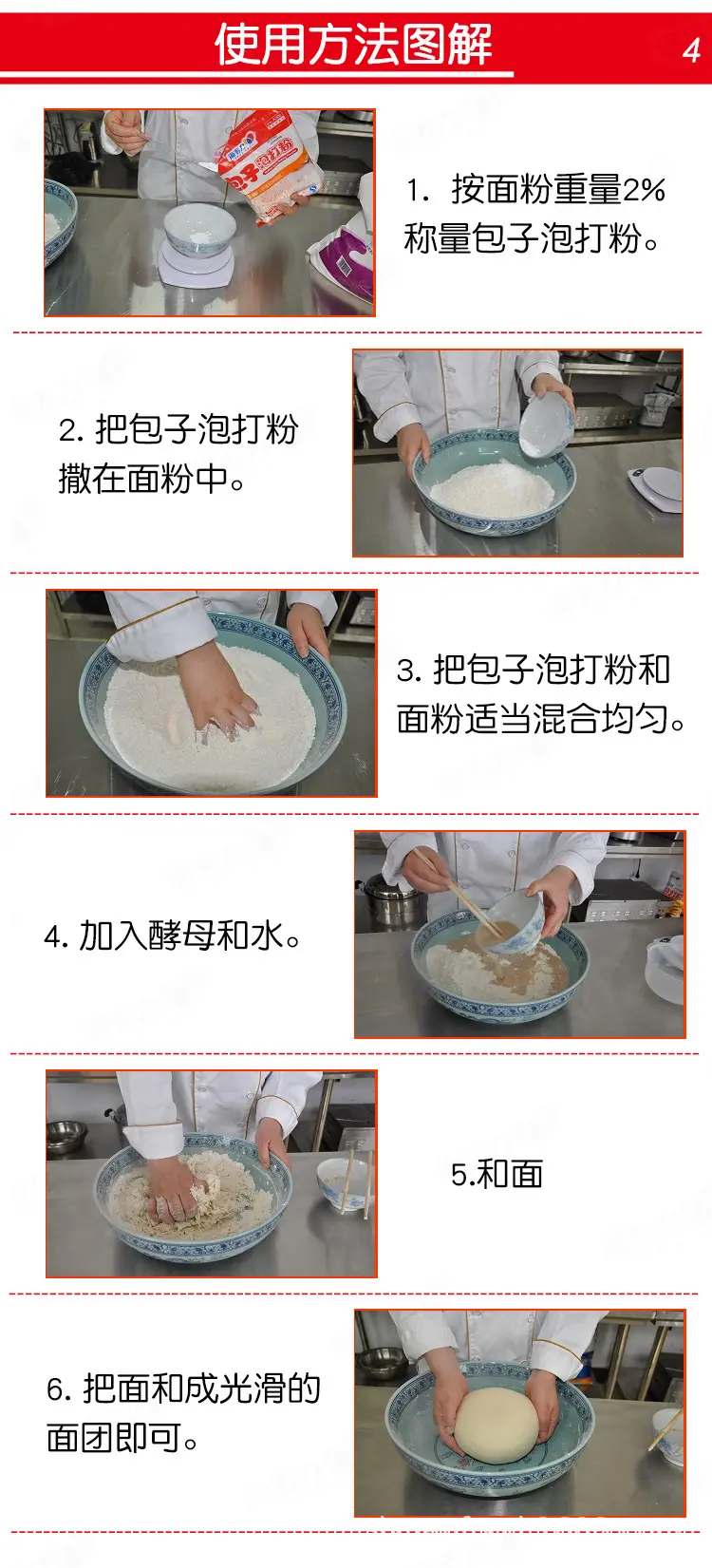 使用方法图解

4

包子泡打粉

1. 按面粉重量2%称量包子泡打粉。

2. 把包子泡打粉撒在面粉中。

3. 把包子泡打粉和面粉适当混合均匀。

4. 加入酵母和水。

5.和面

6. 把面和成光滑的面团即可。