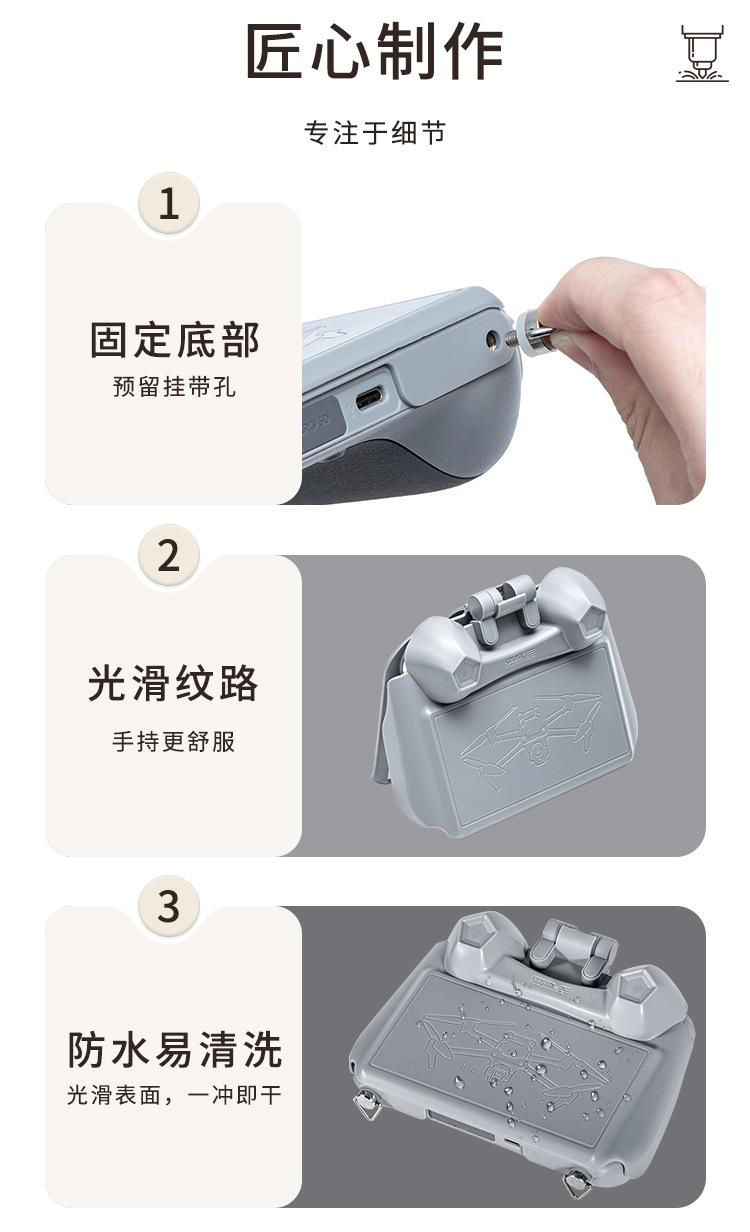 匠心制作

专注于细节

1

固定底部

预留挂带孔

2

光滑纹路

手持更舒服

3

防水易清洗

光滑表面，一冲即干