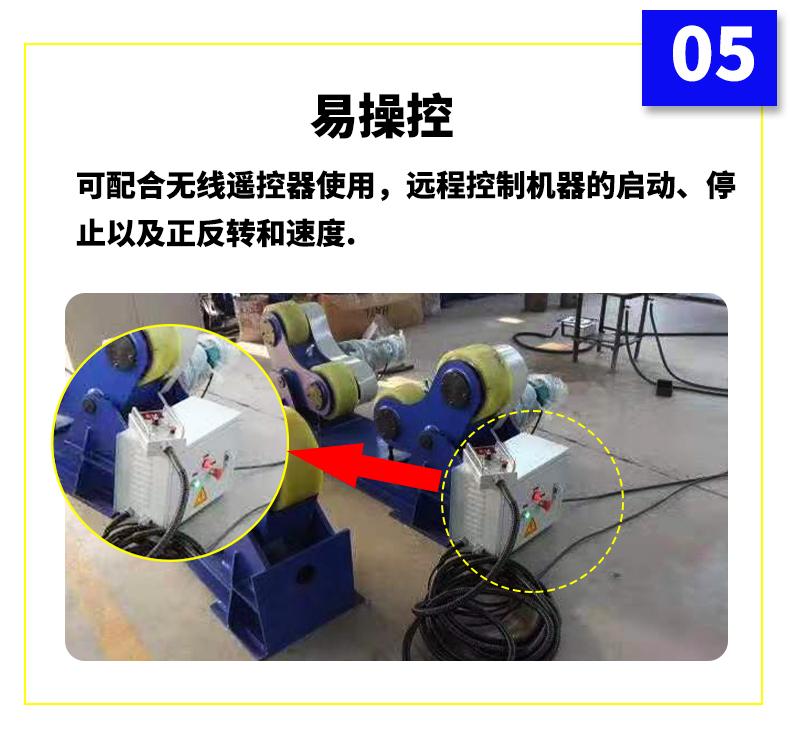 05

易操控

可配合无线遥控器使用，远程控制机器的启动、停止以及正反转和速度.