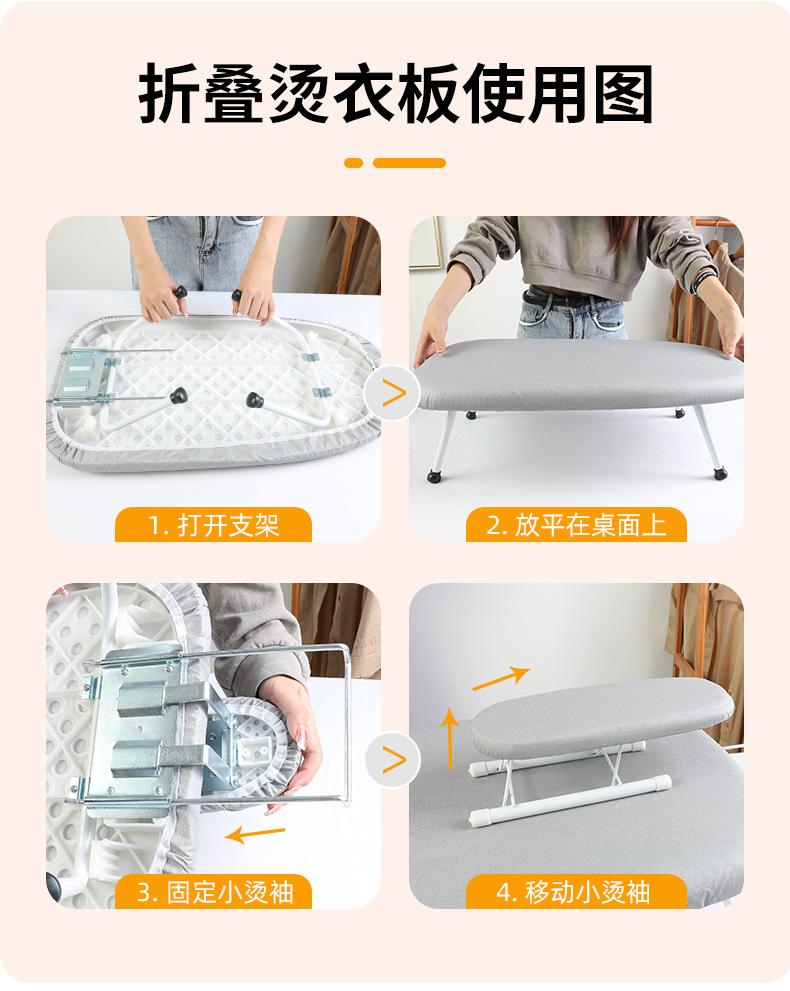 折叠烫衣板使用图

1. 打开支架

2. 放平在桌面上

3. 固定小烫袖

4. 移动小烫袖