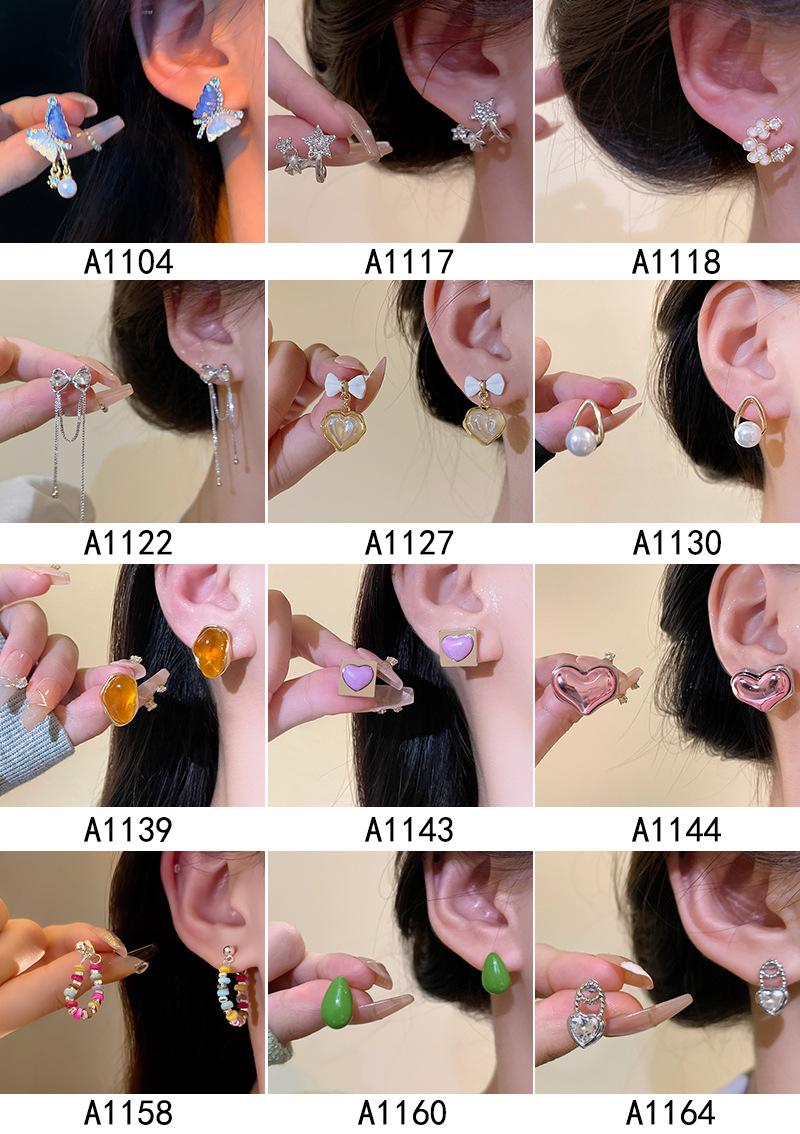 A1104
A1117
A1118

A1122
A1127
A1130

A1139
A1143
A1144

A1158
A1160
A1164