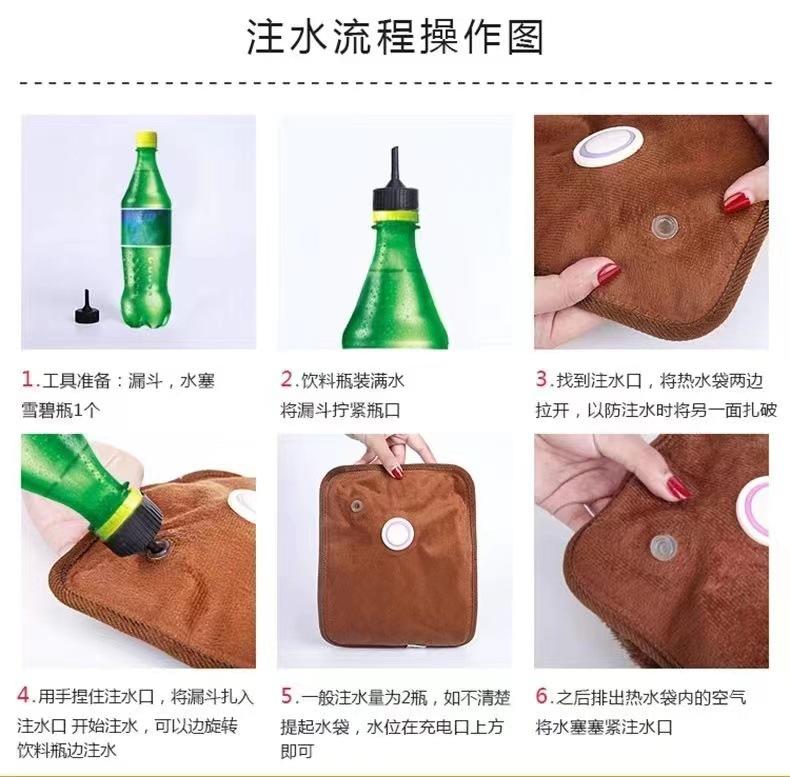 注水流程操作图

1.工具准备：漏斗，水塞
雪碧瓶1个

2.饮料瓶装满水
将漏斗拧紧瓶口

3.找到注水口，将热水袋两边拉开，以防注水时将另一面扎破

4.用手捏住注水口，将漏斗扎入注水口 开始注水，可以边旋转饮料瓶边注水

5.一般注水量为2瓶，如不清楚提起水袋，水位在充电口上方即可

6.之后排出热水袋内的空气
将水塞塞紧注水口