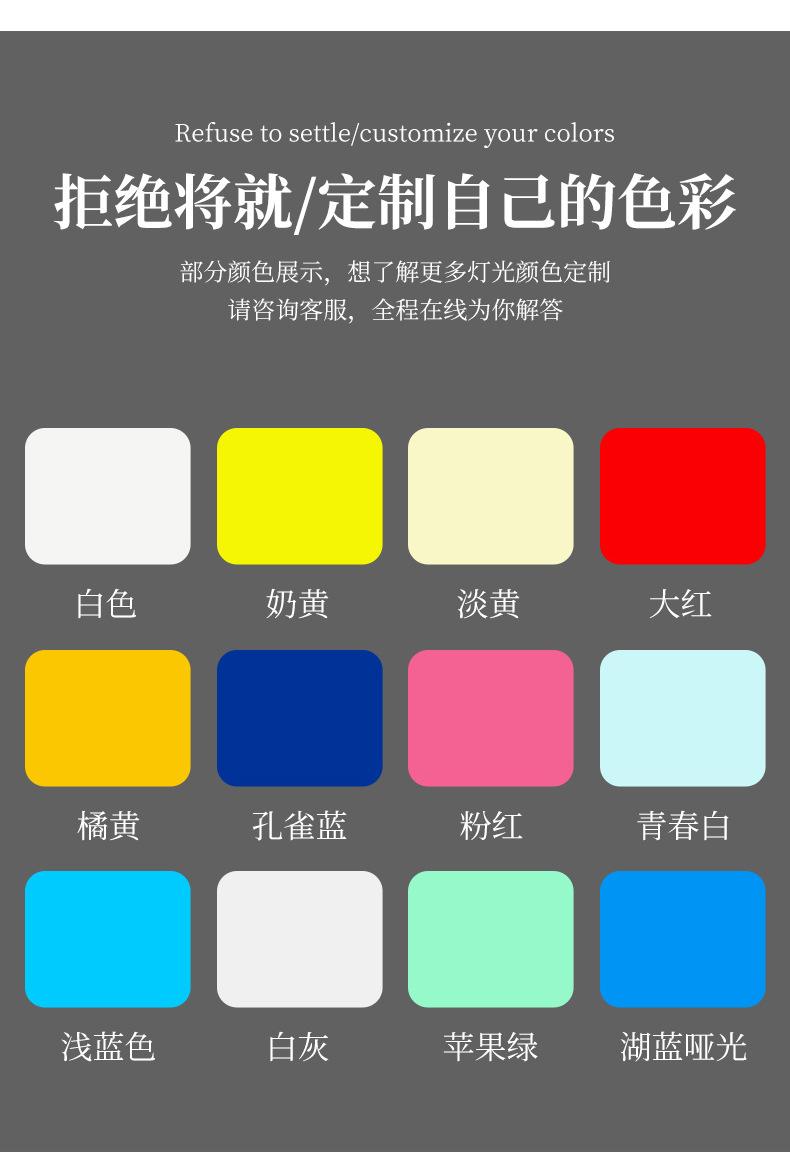 Refuse to settle/customize your colors

拒绝将就/定制自己的色彩

部分颜色展示，想了解更多灯光颜色定制
请咨询客服，全程在线为你解答

白色 奶黄 淡黄 大红

橘黄 孔雀蓝 粉红 青春白

浅蓝色 白灰 苹果绿 湖蓝哑光