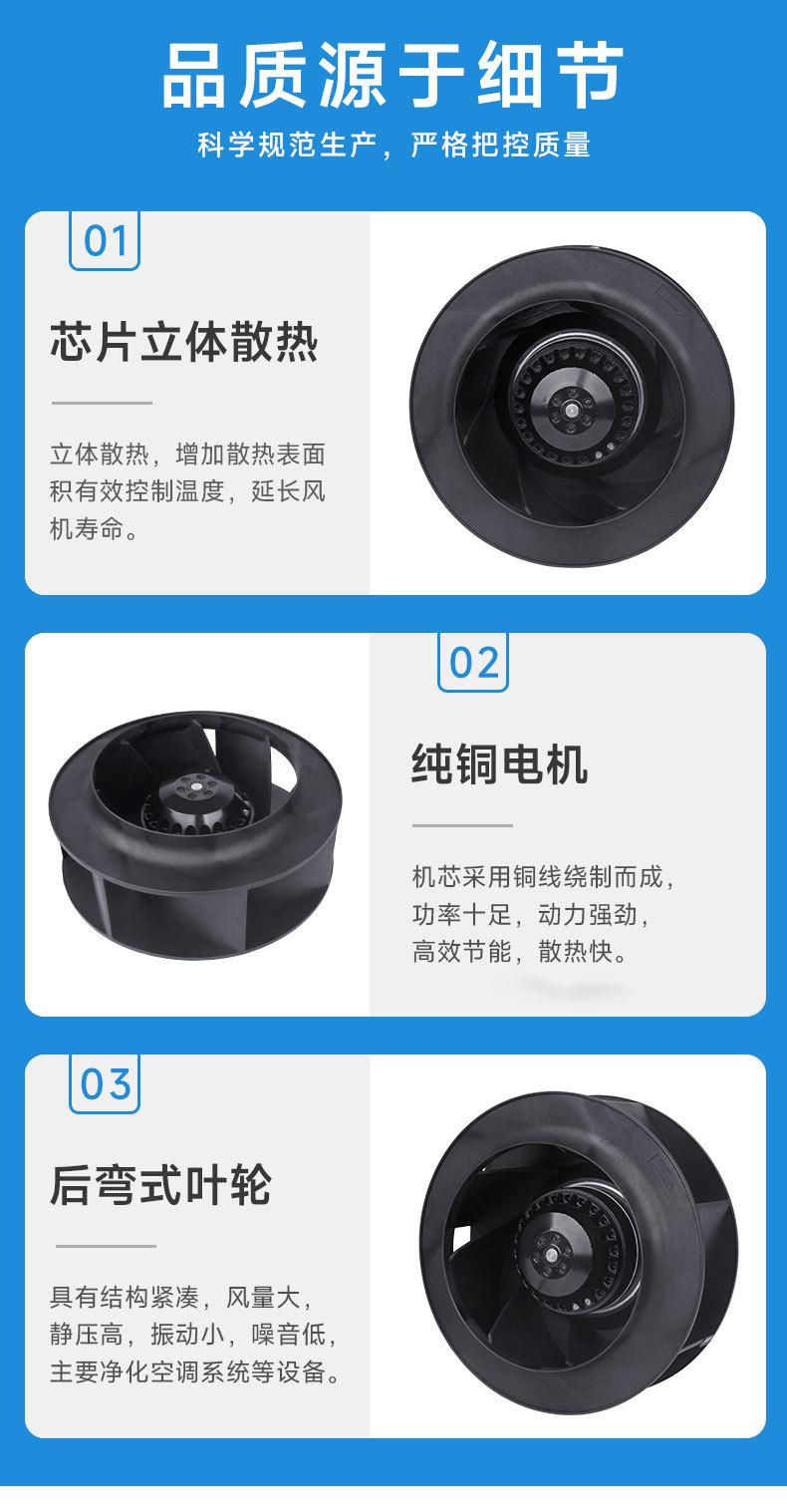 品质源于细节

科学规范生产，严格把控质量

01

芯片立体散热

立体散热，增加散热表面积有效控制温度，延长风机寿命。

02

纯铜电机

机芯采用铜线绕制而成，功率十足，动力强劲，高效节能，散热快。

03

后弯式叶轮

具有结构紧凑，风量大，静压高，振动小，噪音低，主要净化空调系统等设备。