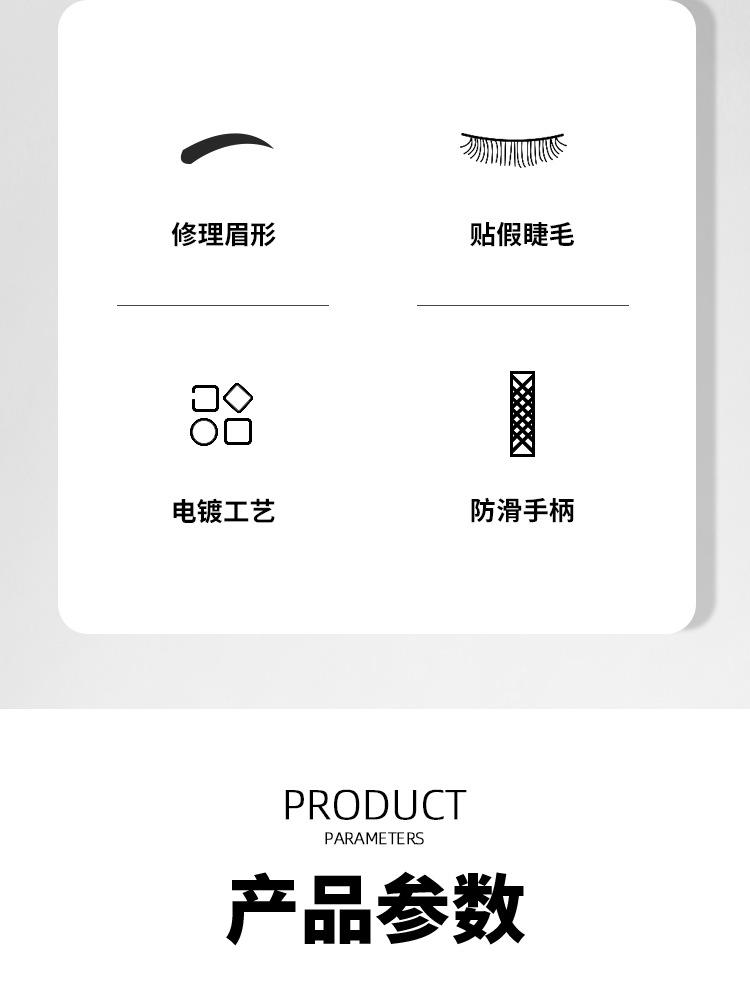 修理眉形

贴假睫毛

电镀工艺

防滑手柄

PRODUCT
PARAMETERS

产品参数