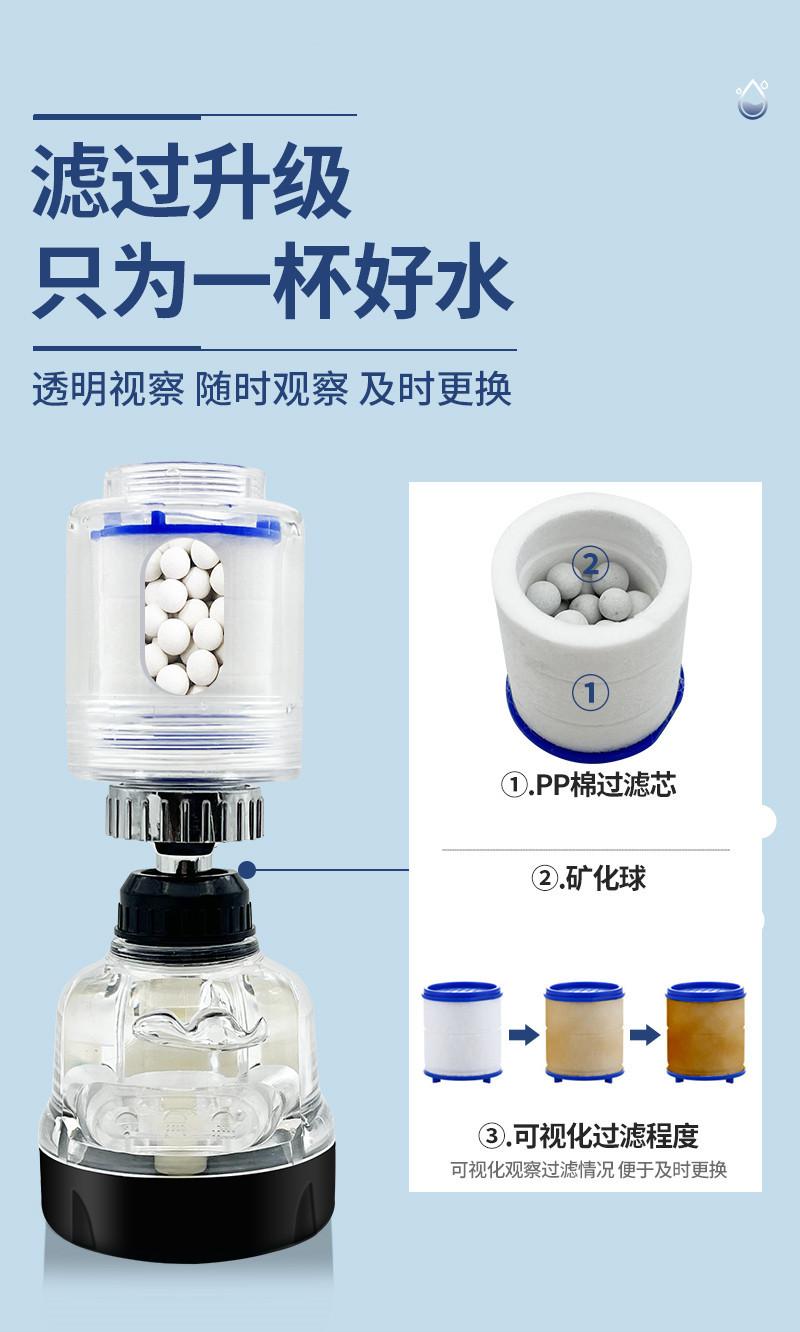 滤过升级
只为一杯好水

透明视察 随时观察 及时更换

②

①

①.PP棉过滤芯

②.矿化球

③.可视化过滤程度

可视化观察过滤情况 便于及时更换