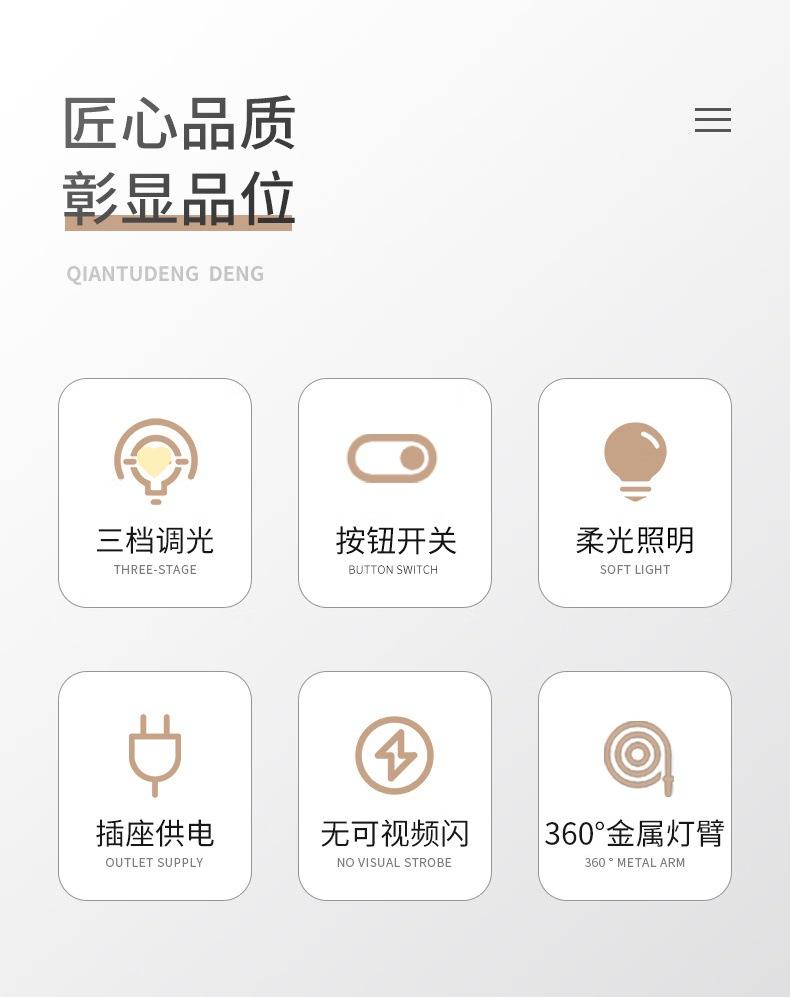 匠心品质
彰显品位

QIANTUDENG DENG

三档调光
THREE-STAGE

按钮开关
BUTTON SWITCH

柔光照明
SOFT LIGHT

插座供电
OUTLET SUPPLY

无可视频闪
NO VISUAL STROBE

360°金属灯臂
360 ° METAL ARM