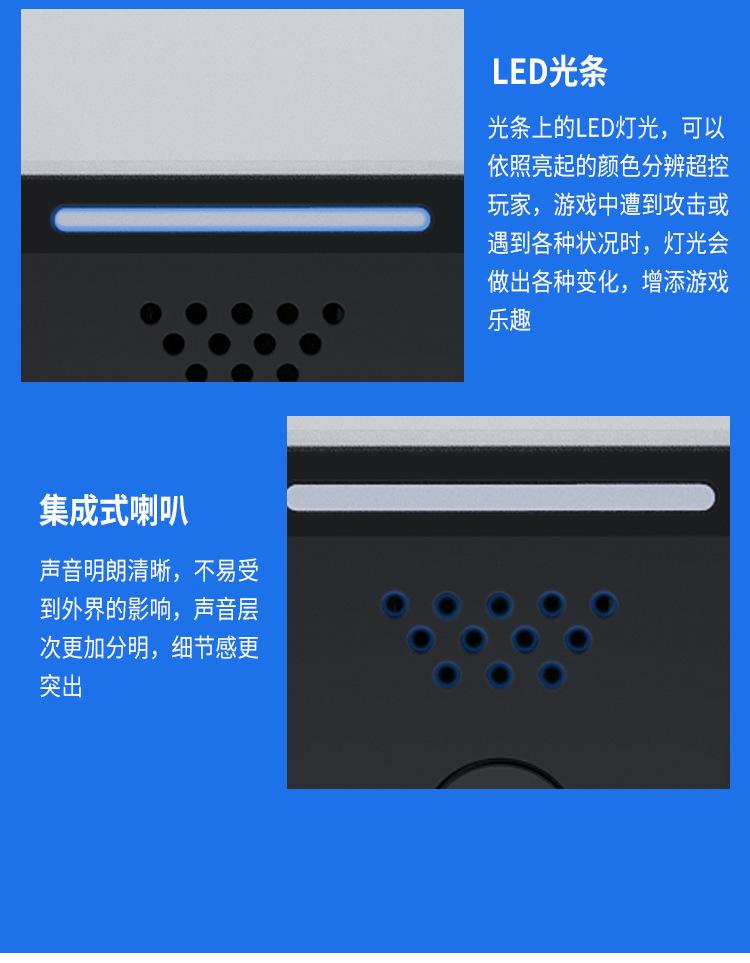 LED光条

光条上的LED灯光，可以依照亮起的颜色分辨超控玩家，游戏中遭到攻击或遇到各种状况时，灯光会做出各种变化，增添游戏乐趣

集成式喇叭

声音明朗清晰，不易受到外界的影响，声音层次更加分明，细节感更突出