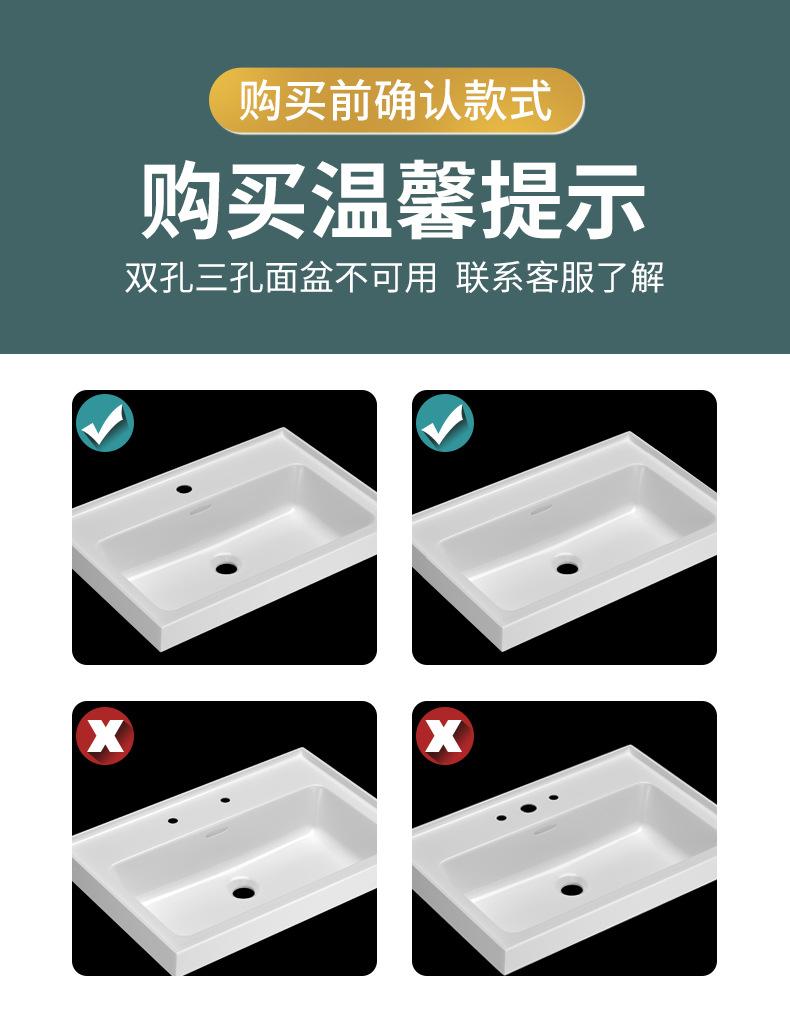 购买前确认款式

购买温馨提示

双孔三孔面盆不可用 联系客服了解