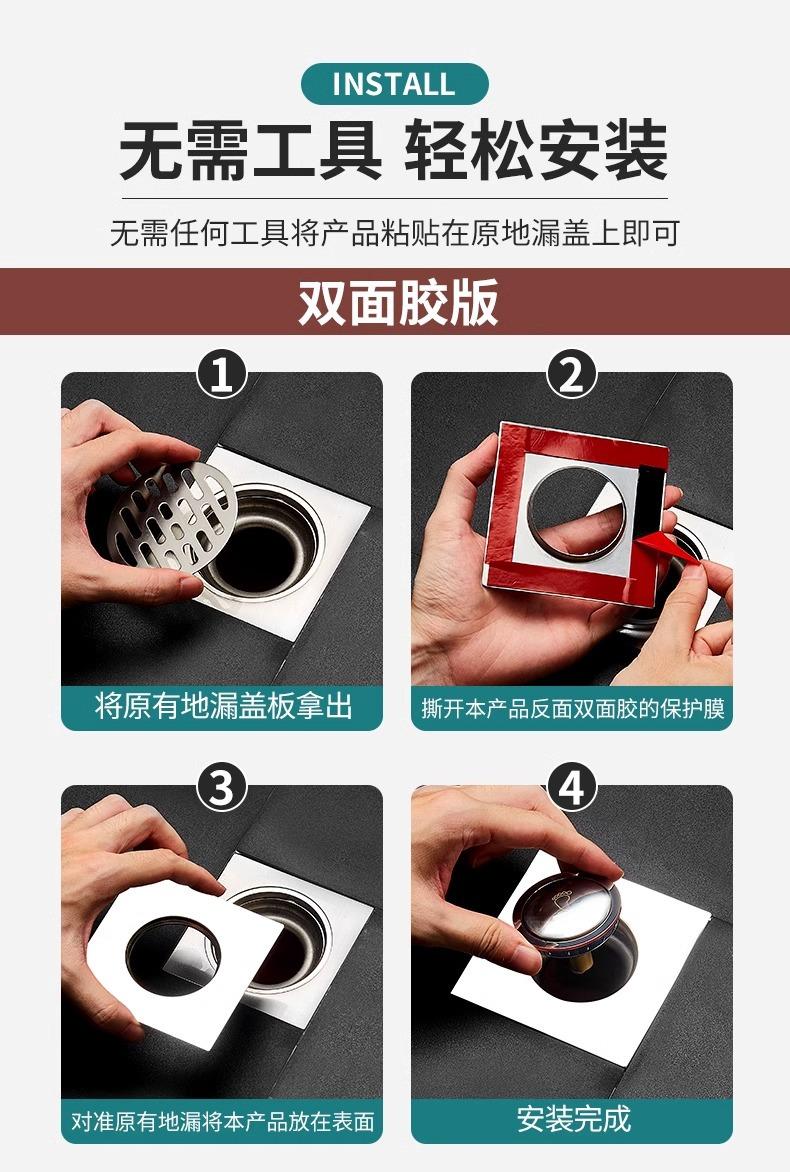 INSTALL

无需工具 轻松安装

无需任何工具将产品粘贴在原地漏盖上即可

双面胶版

1

将原有地漏盖板拿出

2

撕开本产品反面双面胶的保护膜

3

对准原有地漏将本产品放在表面

4

安装完成