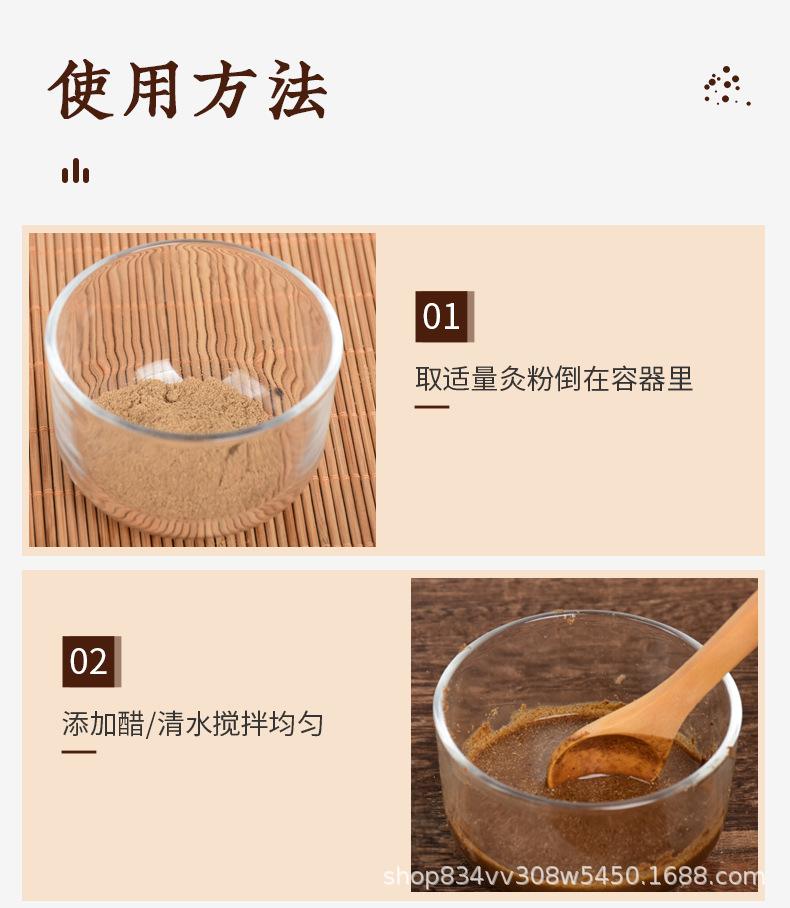 使用方法

01

取适量灸粉倒在容器里

02

添加醋/清水搅拌均匀

shop834vv308w5450.1688.com