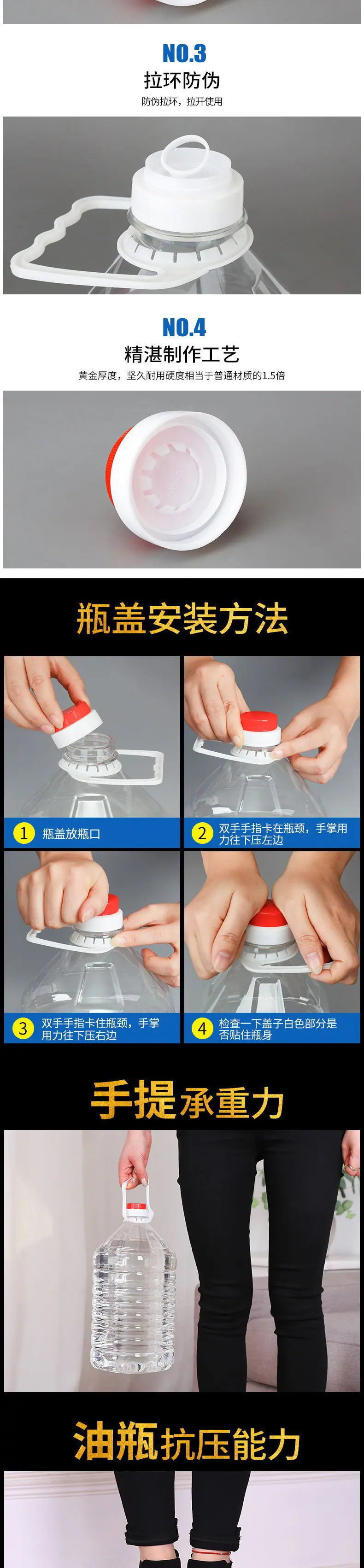 NO.3

拉环防伪

防伪拉环，拉开使用

NO.4

精湛制作工艺

黄金厚度，坚久耐用硬度相当于普通材质的1.5倍

瓶盖安装方法

1 瓶盖放瓶口

2 双手手指卡在瓶颈，手掌用力往下压左边

3 双手手指卡住瓶颈，手掌用力往下压右边

4 检查一下盖子白色部分是否贴住瓶身

手提承重力

油瓶抗压能力