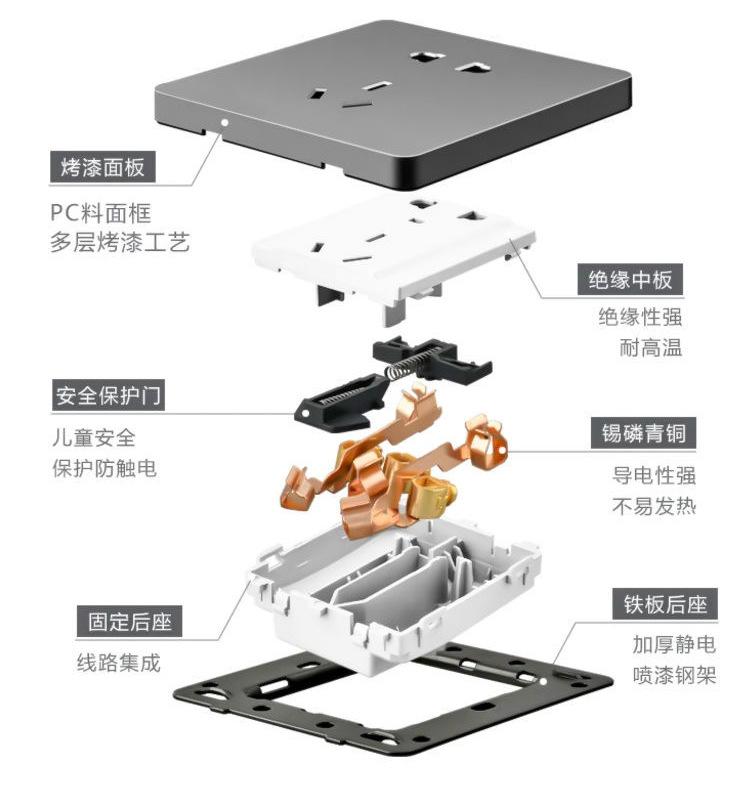 烤漆面板

PC料面框
多层烤漆工艺

绝缘中板

绝缘性强
耐高温

安全保护门

儿童安全
保护防触电

锡磷青铜

导电性强
不易发热

固定后座

线路集成

铁板后座

加厚静电
喷漆钢架