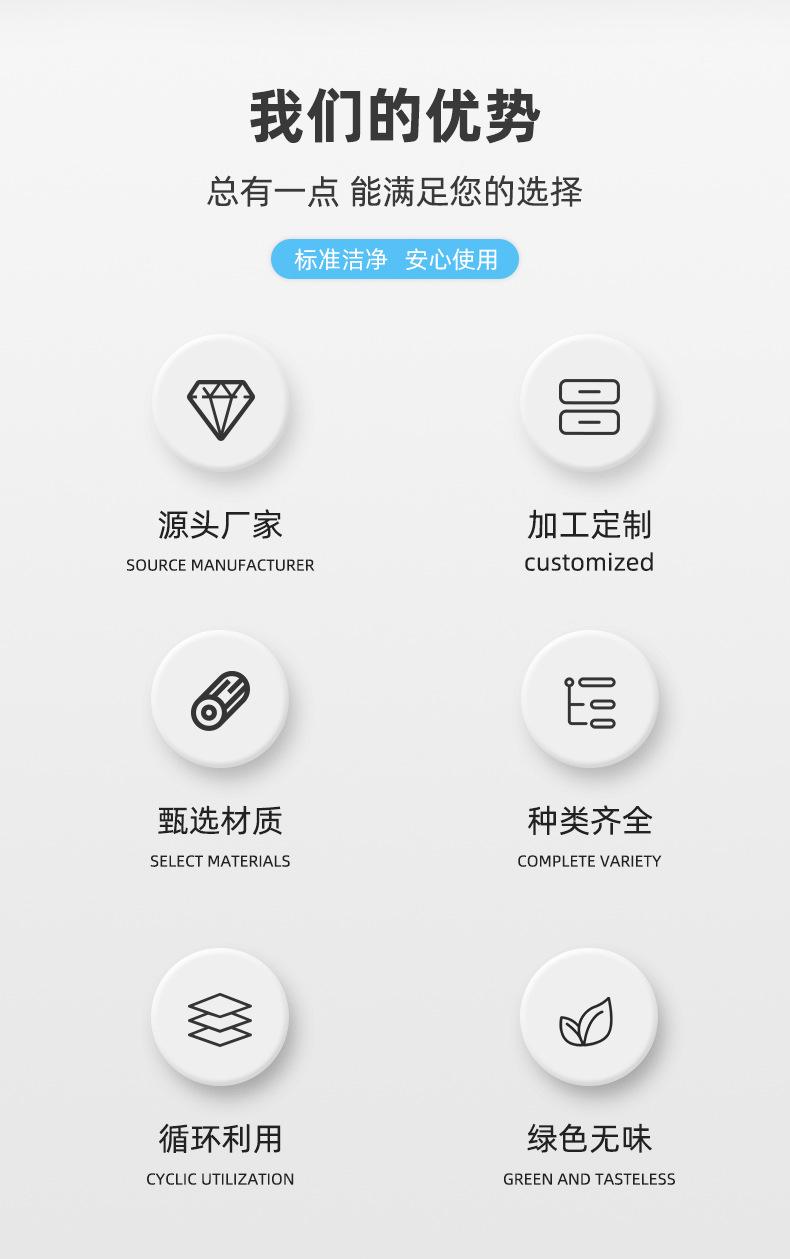 我们的优势

总有一点 能满足您的选择

标准洁净 安心使用

源头厂家
SOURCE MANUFACTURER

加工定制
customized

甄选材质
SELECT MATERIALS

种类齐全
COMPLETE VARIETY

循环利用
CYCLIC UTILIZATION

绿色无味
GREEN AND TASTELESS