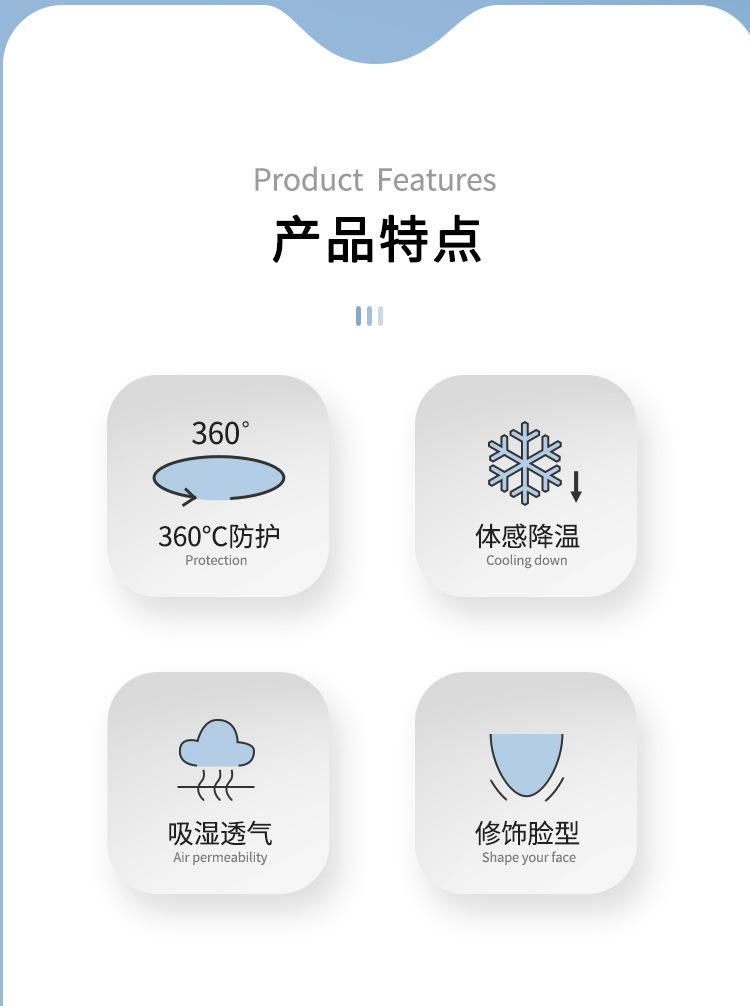 Product Features

产品特点

360°

360°C防护
Protection

体感降温
Cooling down

吸湿透气
Air permeability

修饰脸型
Shape your face