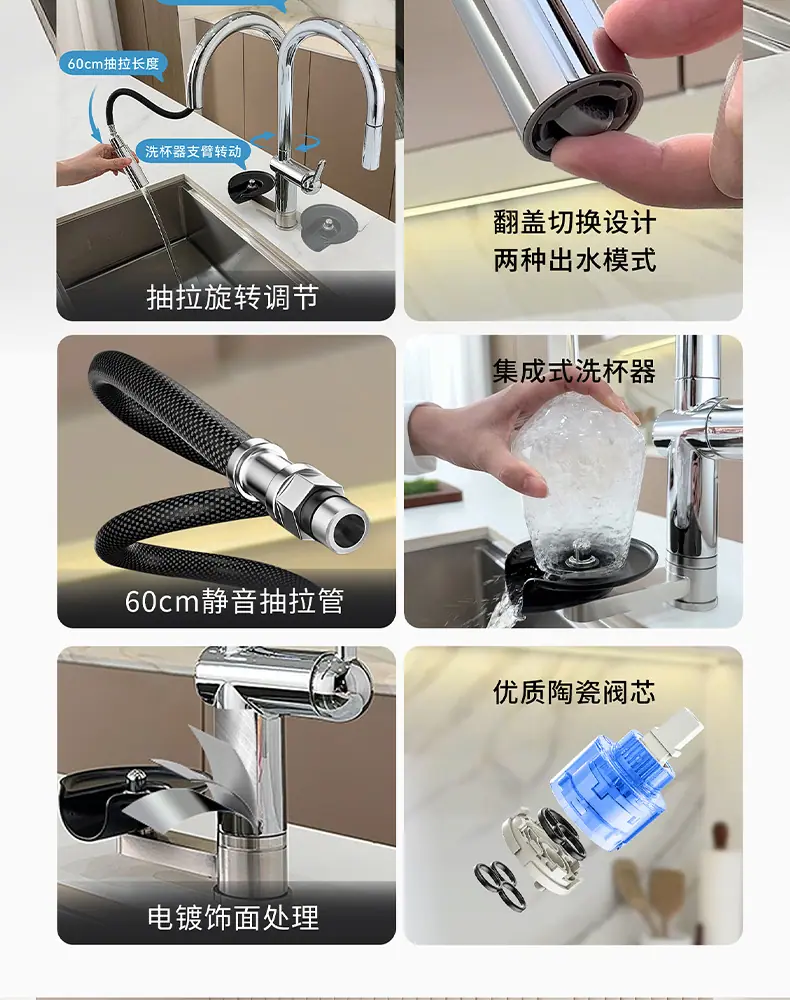 60cm抽拉长度

洗杯器支臂转动

抽拉旋转调节

翻盖切换设计
两种出水模式

60cm静音抽拉管

集成式洗杯器

电镀饰面处理

优质陶瓷阀芯