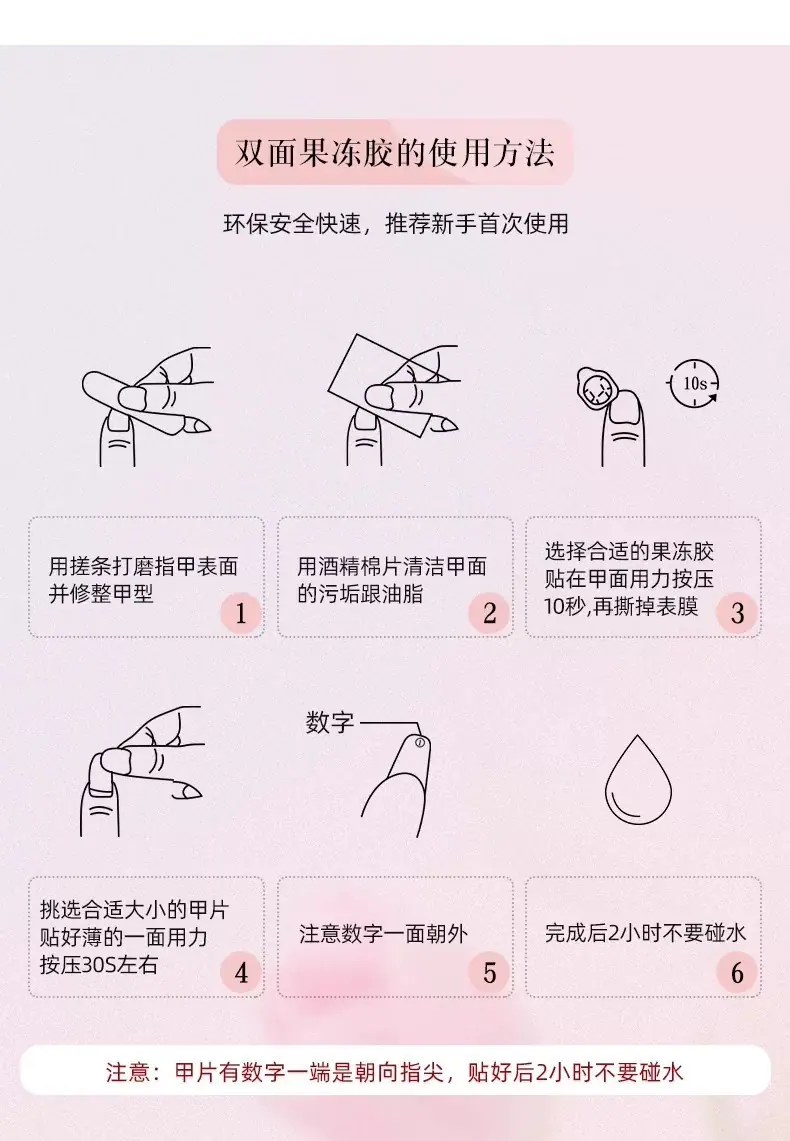 双面果冻胶的使用方法

环保安全快速，推荐新手首次使用

10s

用搓条打磨指甲表面并修整甲型 1

用酒精棉片清洁甲面的污垢跟油脂 2

选择合适的果冻胶贴在甲面用力按压10秒，再撕掉表膜 3

数字

挑选合适大小的甲片贴好薄的一面用力按压30S左右 4

注意数字一面朝外 5

完成后2小时不要碰水 6

注意：甲片有数字一端是朝向指尖，贴好后2小时不要碰水