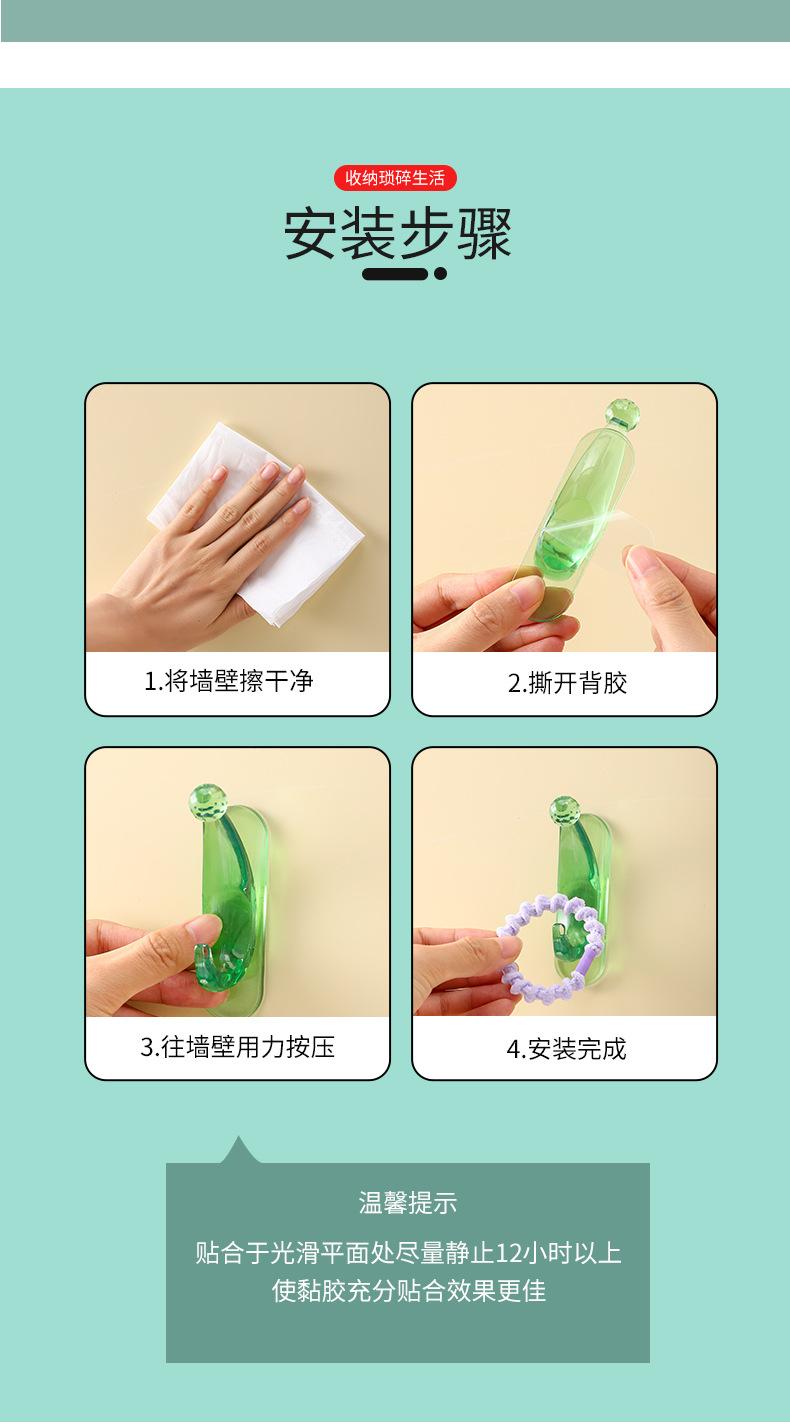 收纳琐碎生活

安装步骤

1.将墙壁擦干净

2.撕开背胶

3.往墙壁用力按压

4.安装完成

温馨提示

贴合于光滑平面处尽量静止12小时以上
使黏胶充分贴合效果更佳