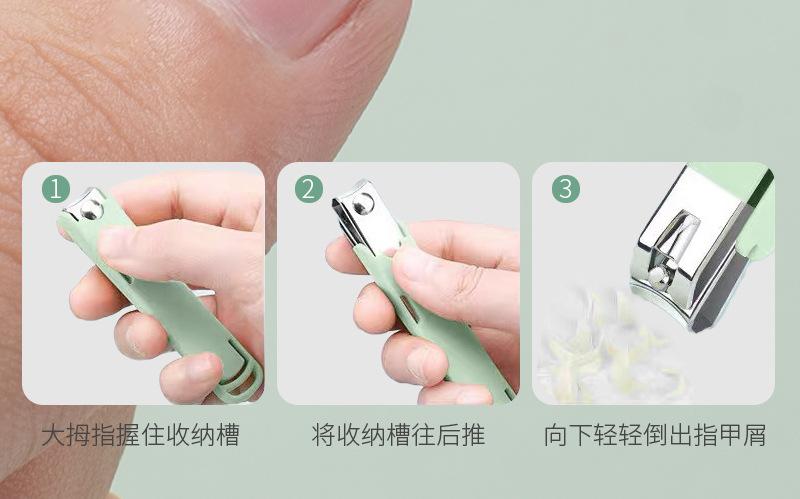 1
大拇指握住收纳槽

2
将收纳槽往后推

3
向下轻轻倒出指甲屑