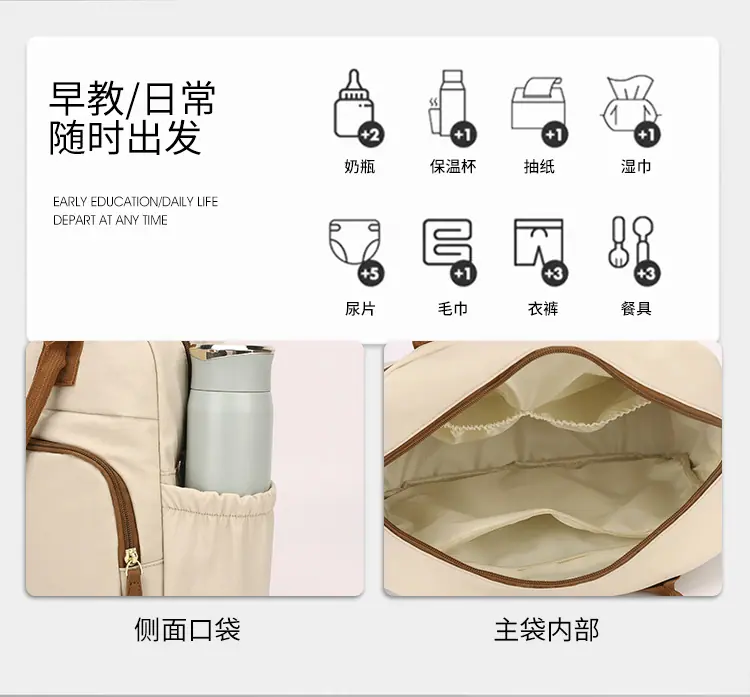 早教/日常
随时出发

EARLY EDUCATION/DAILY LIFE
DEPART AT ANY TIME

+2
奶瓶

+1
保温杯

+1
抽纸

+1
湿巾

+5
尿片

+1
毛巾

+3
衣裤

+3
餐具

侧面口袋

主袋内部