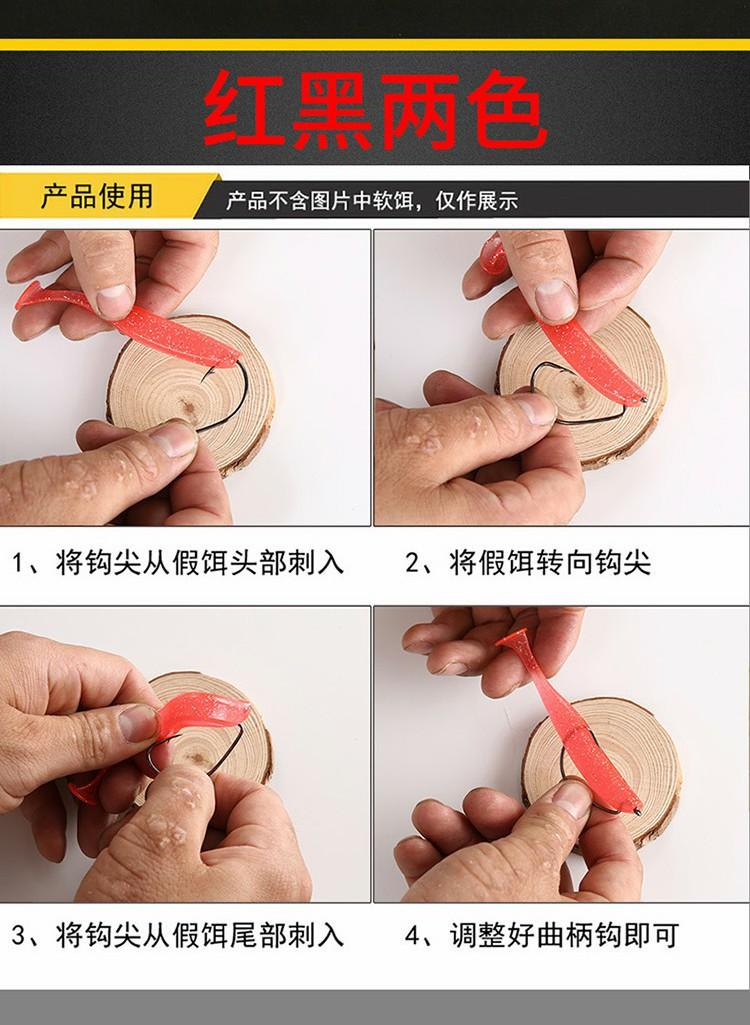 红黑两色

产品使用

产品不含图片中软饵，仅作展示

1、将钩尖从假饵头部刺入

2、将假饵转向钩尖

3、将钩尖从假饵尾部刺入

4、调整好曲柄钩即可