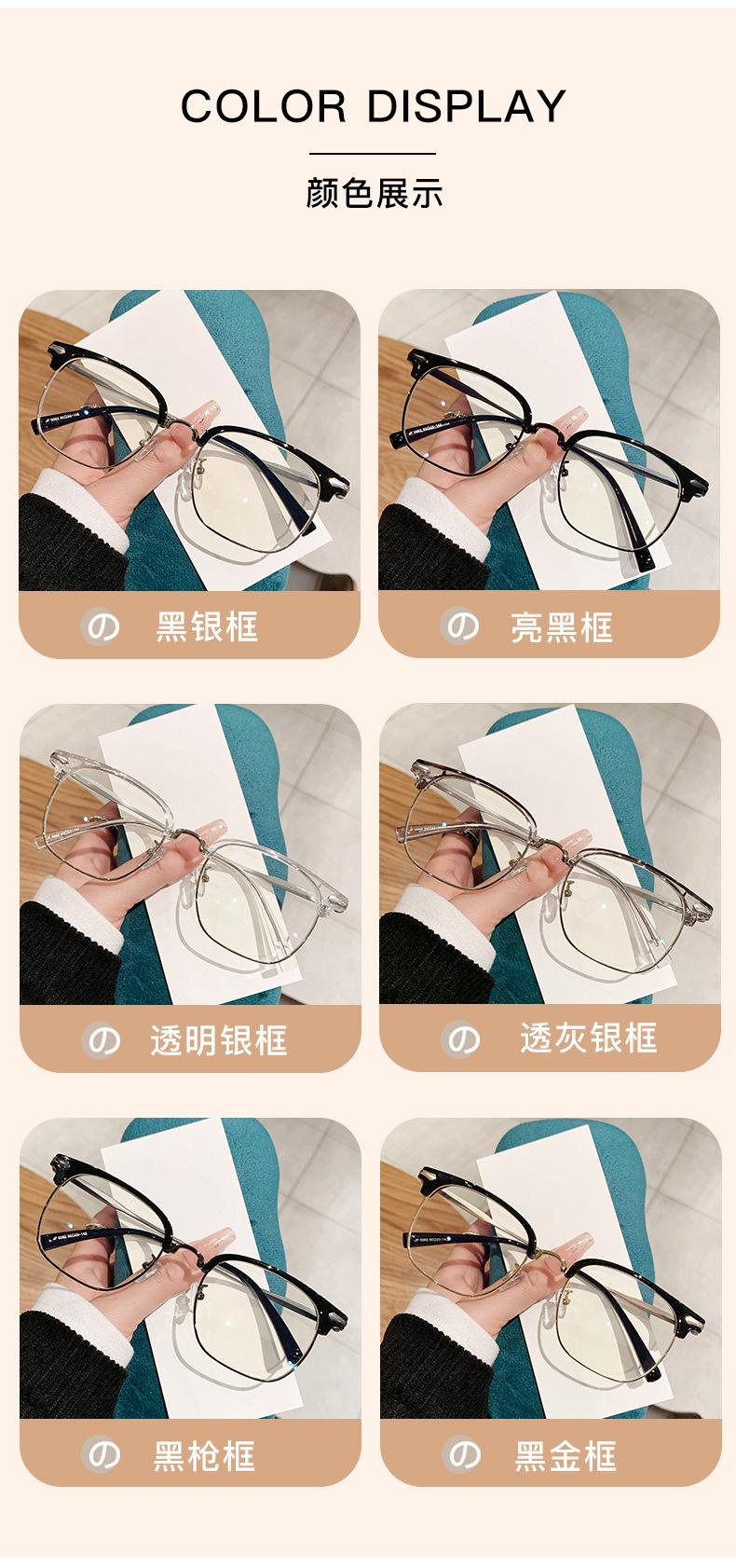 COLOR DISPLAY

颜色展示

の 黑银框

の 亮黑框

の 透明银框

の 透灰银框

の 黑枪框

の 黑金框