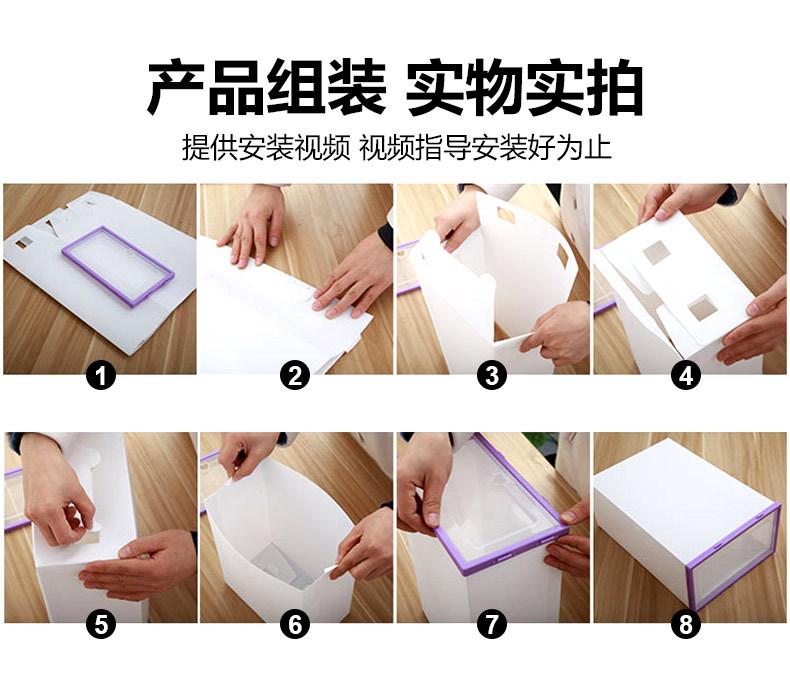 产品组装 实物实拍

提供安装视频 视频指导安装好为止

1
2
3
4
5
6
7
8