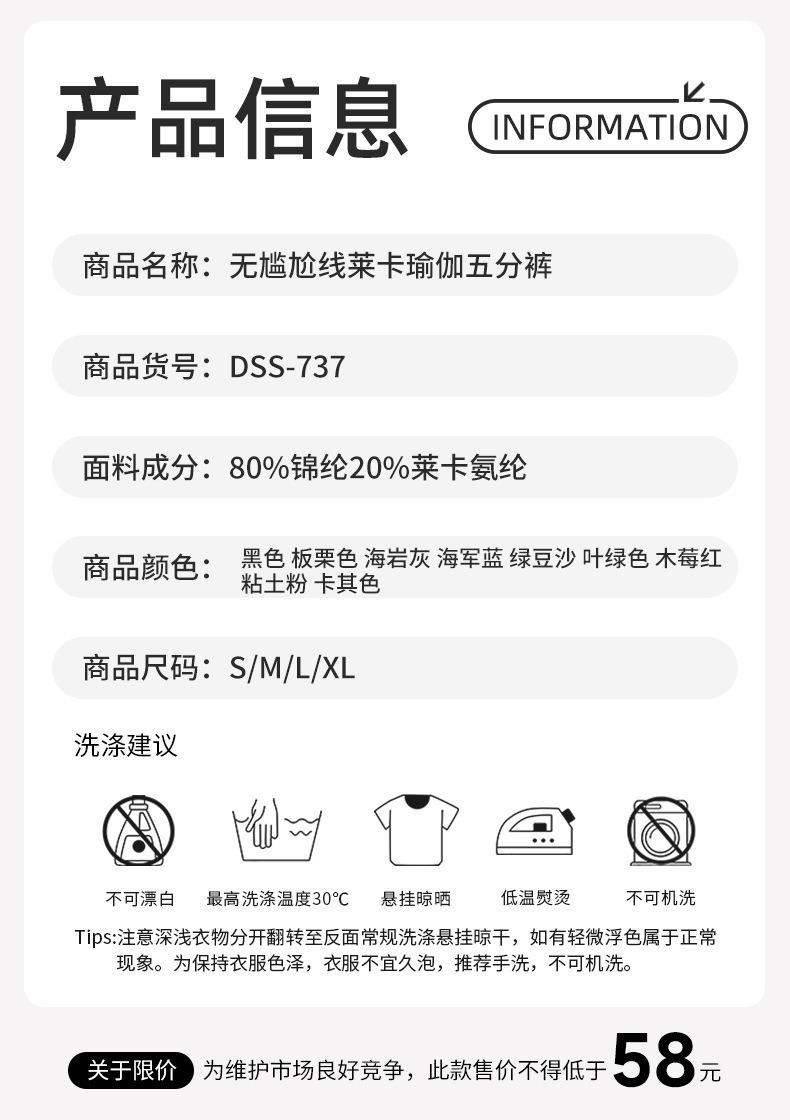 产品信息

INFORMATION

商品名称：无尴尬线莱卡瑜伽五分裤

商品货号：DSS-737

面料成分：80%锦纶20%莱卡氨纶

商品颜色：黑色 板栗色 海岩灰 海军蓝 绿豆沙 叶绿色 木莓红 粘土粉 卡其色

商品尺码：S/M/L/XL

洗涤建议

不可漂白 最高洗涤温度30°C 悬挂晾晒 低温熨烫 不可机洗

Tips:注意深浅衣物分开翻转至反面常规洗涤悬挂晾干，如有轻微浮色属于正常现象。为保持衣服色泽，衣服不宜久泡，推荐手洗，不可机洗。

关于限价 为维护市场良好竞争，此款售价不得低于58元